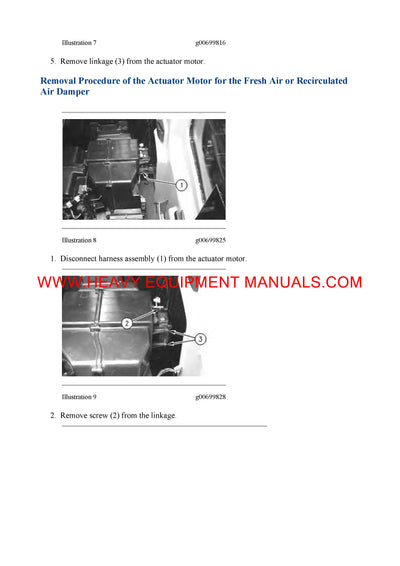 Illustration 7 g00699816

5. Remove linkage (3) from the actuator motor.

Removal Procedure of the Actuator Motor for the Fresh Air or Recirculated Air Damper

1

Illustration 8 g00699825

1. Disconnect harness assembly (1) from the actuator motor.

WWW.HEAVY EQUIPMENT MANUALS.COM

2

3

Illustration 9 g00699828

2. Remove screw (2) from the linkage.