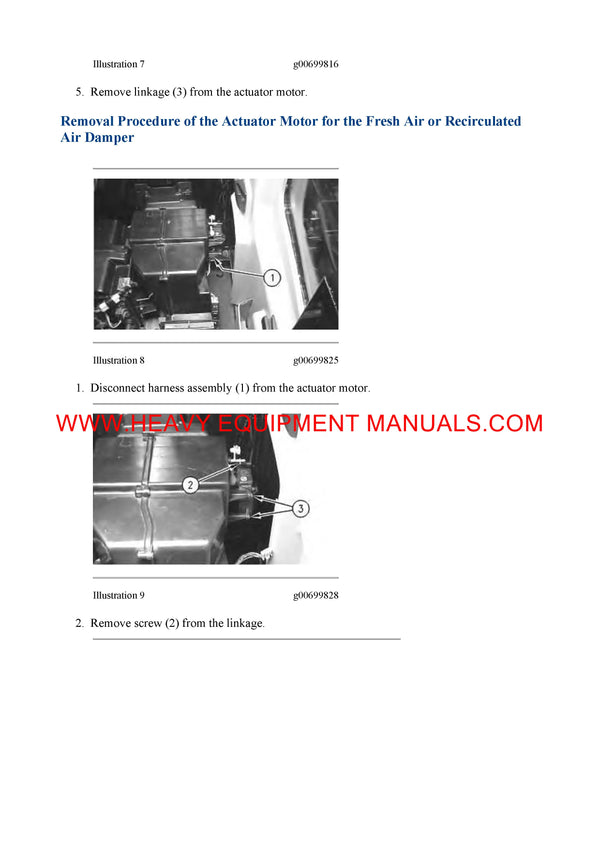 Illustration 7 g00699816

5. Remove linkage (3) from the actuator motor.

Removal Procedure of the Actuator Motor for the Fresh Air or Recirculated Air Damper

1

Illustration 8 g00699825

1. Disconnect harness assembly (1) from the actuator motor.

WWW.HEAVY EQUIPMENT MANUALS.COM

2

3

Illustration 9 g00699828

2. Remove screw (2) from the linkage.