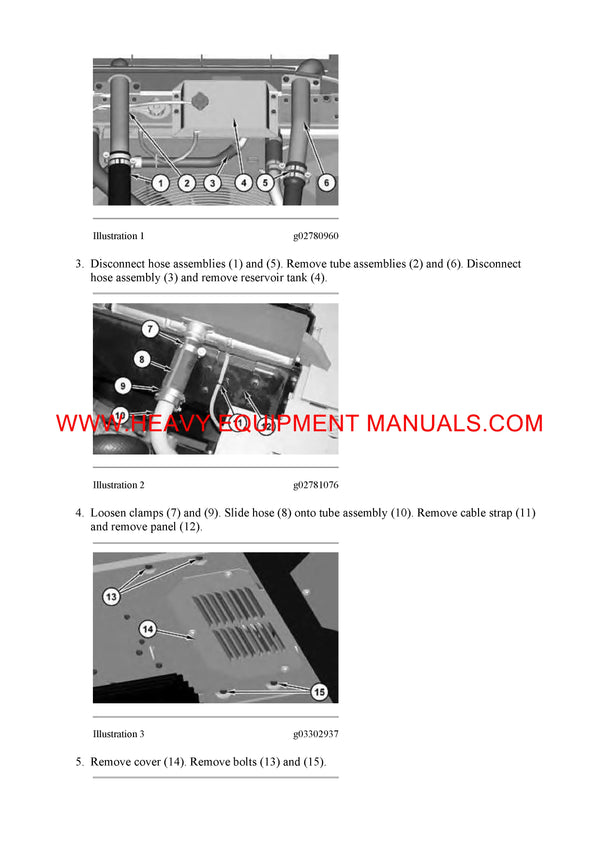 1 2 3 4 5 6

Illustration 1 g02780960

3. Disconnect hose assemblies (1) and (5). Remove tube assemblies (2) and (6). Disconnect hose assembly (3) and remove reservoir tank (4).

7 8 9 10 11 12

WWW.HEAVY EQUIPMENT MANUALS.COM

Illustration 2 g02781076

4. Loosen clamps (7) and (9). Slide hose (8) onto tube assembly (10). Remove cable strap (11) and remove panel (12).

13 14 15

Illustration 3 g03302937

5. Remove cover (14). Remove bolts (13) and (15).