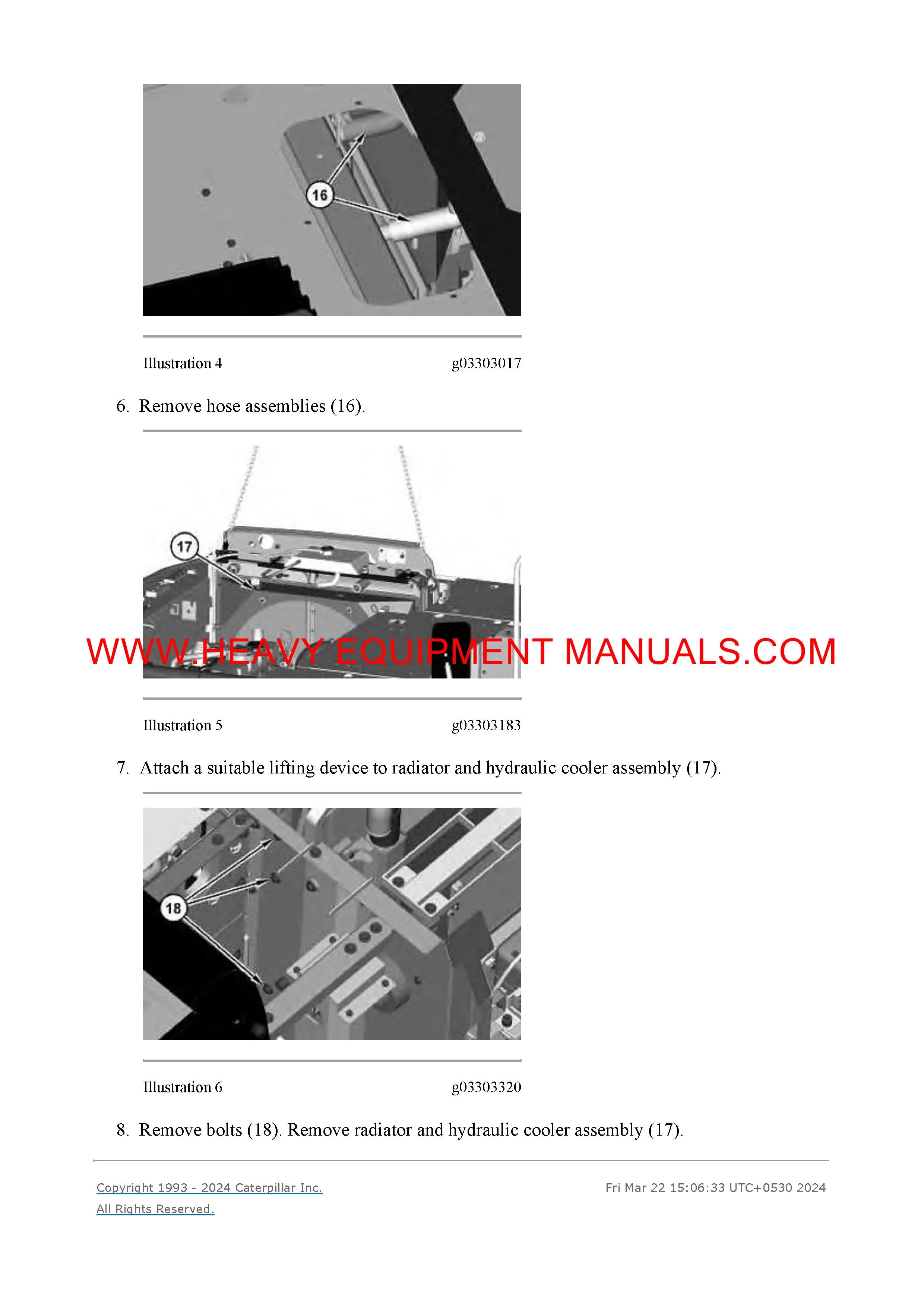 16

Illustration 4 g03303017

6. Remove hose assemblies (16).

17

WWW.HEAVY EQUIPMENT MANUALS.COM

Illustration 5 g03303183

7. Attach a suitable lifting device to radiator and hydraulic cooler assembly (17).

18

Illustration 6 g03303320

8. Remove bolts (18). Remove radiator and hydraulic cooler assembly (17).

Copyright 1993 - 2024 Caterpillar Inc.
All Rights Reserved.

Fri Mar 22 15:06:33 UTC+0530 2024