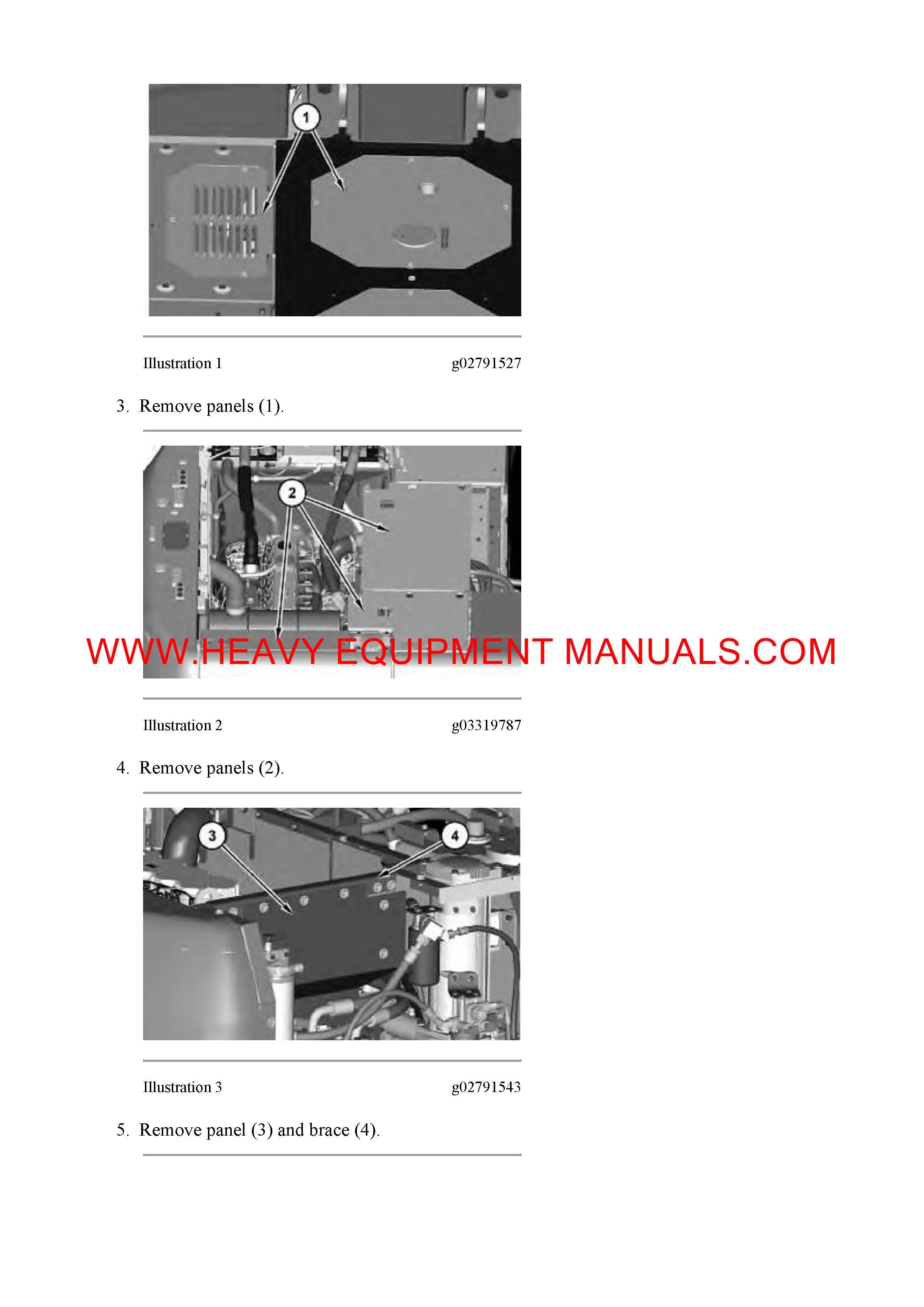 1

Illustration 1 g02791527

3. Remove panels (1).

2

WWW.HEAVY EQUIPMENT MANUALS.COM

Illustration 2 g03319787

4. Remove panels (2).

3

4

Illustration 3 g02791543

5. Remove panel (3) and brace (4).