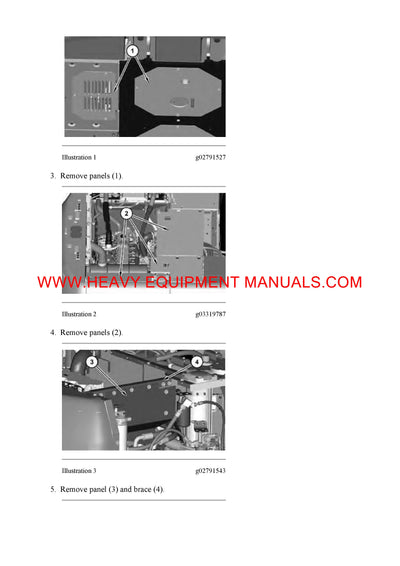 1

Illustration 1 g02791527

3. Remove panels (1).

2

WWW.HEAVY EQUIPMENT MANUALS.COM

Illustration 2 g03319787

4. Remove panels (2).

3

4

Illustration 3 g02791543

5. Remove panel (3) and brace (4).