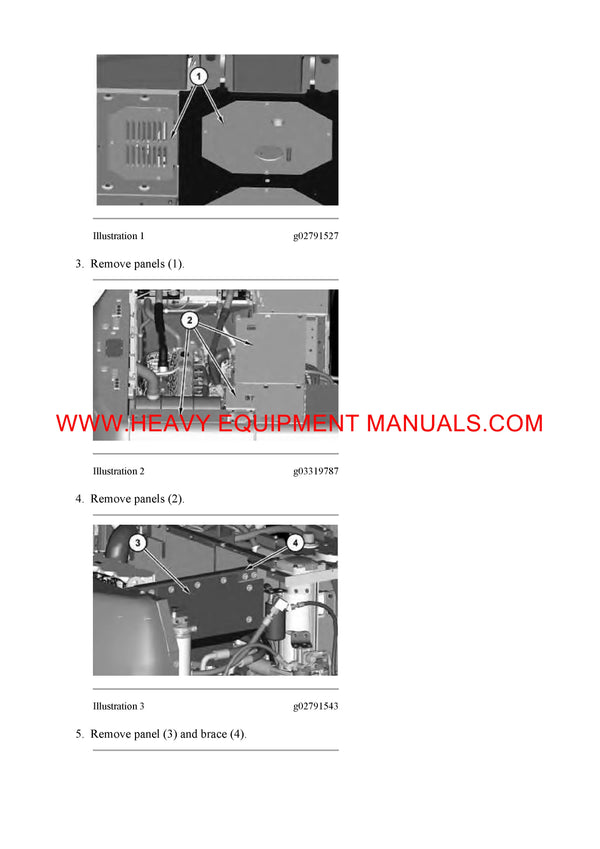 1

Illustration 1 g02791527

3. Remove panels (1).

2

WWW.HEAVY EQUIPMENT MANUALS.COM

Illustration 2 g03319787

4. Remove panels (2).

3

4

Illustration 3 g02791543

5. Remove panel (3) and brace (4).