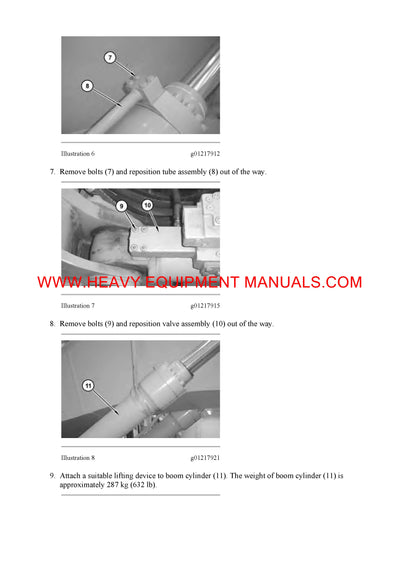 7

8

Illustration 6 g01217912

7. Remove bolts (7) and reposition tube assembly (8) out of the way.

9

10

WWW.HEAVY EQUIPMENT MANUALS.COM

Illustration 7 g01217915

8. Remove bolts (9) and reposition valve assembly (10) out of the way.

11

Illustration 8 g01217921

9. Attach a suitable lifting device to boom cylinder (11). The weight of boom cylinder (11) is approximately 287 kg (632 lb).