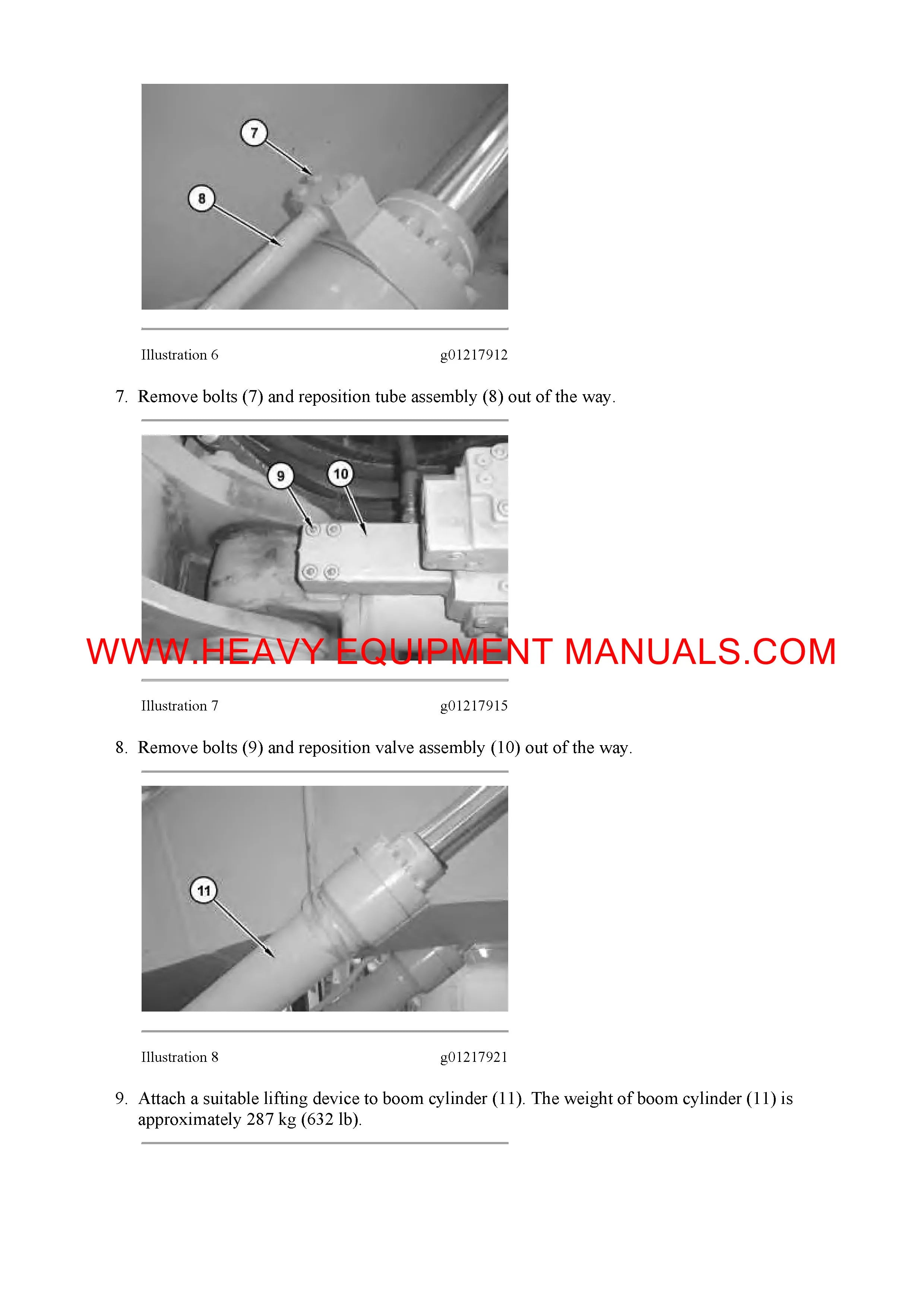 7

8

Illustration 6 g01217912

7. Remove bolts (7) and reposition tube assembly (8) out of the way.

9

10

WWW.HEAVY EQUIPMENT MANUALS.COM

Illustration 7 g01217915

8. Remove bolts (9) and reposition valve assembly (10) out of the way.

11

Illustration 8 g01217921

9. Attach a suitable lifting device to boom cylinder (11). The weight of boom cylinder (11) is approximately 287 kg (632 lb).