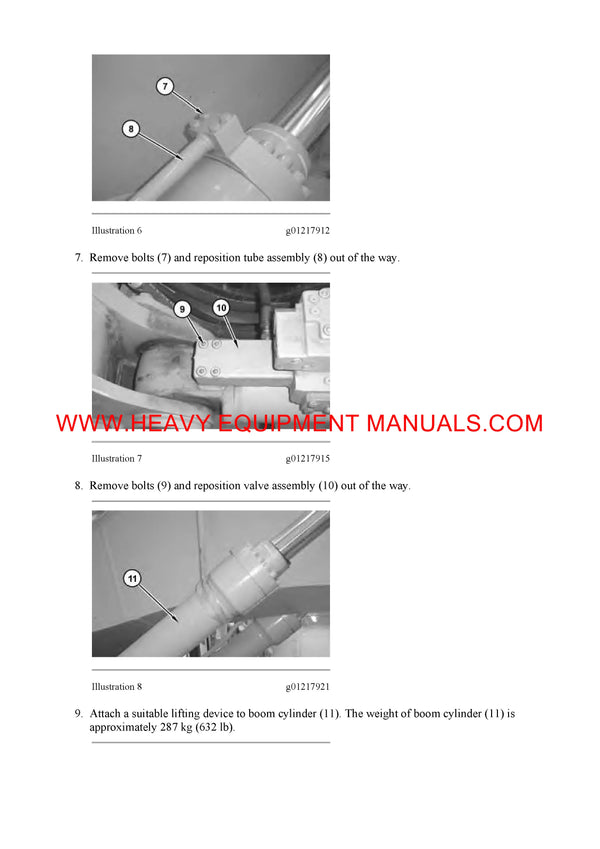 7

8

Illustration 6 g01217912

7. Remove bolts (7) and reposition tube assembly (8) out of the way.

9

10

WWW.HEAVY EQUIPMENT MANUALS.COM

Illustration 7 g01217915

8. Remove bolts (9) and reposition valve assembly (10) out of the way.

11

Illustration 8 g01217921

9. Attach a suitable lifting device to boom cylinder (11). The weight of boom cylinder (11) is approximately 287 kg (632 lb).