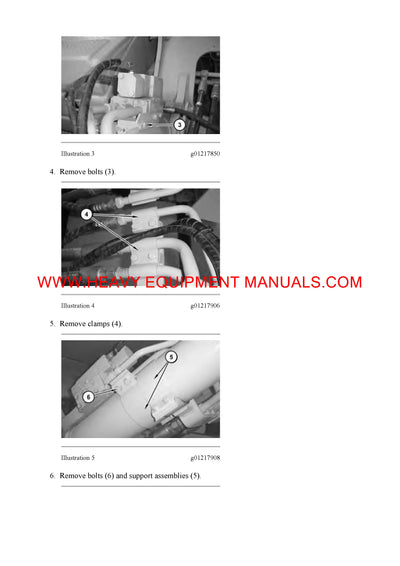 3

Illustration 3 g01217850

4. Remove bolts (3).

4

WWW.HEAVY EQUIPMENT MANUALS.COM

Illustration 4 g01217906

5. Remove clamps (4).

5

6

Illustration 5 g01217908

6. Remove bolts (6) and support assemblies (5).