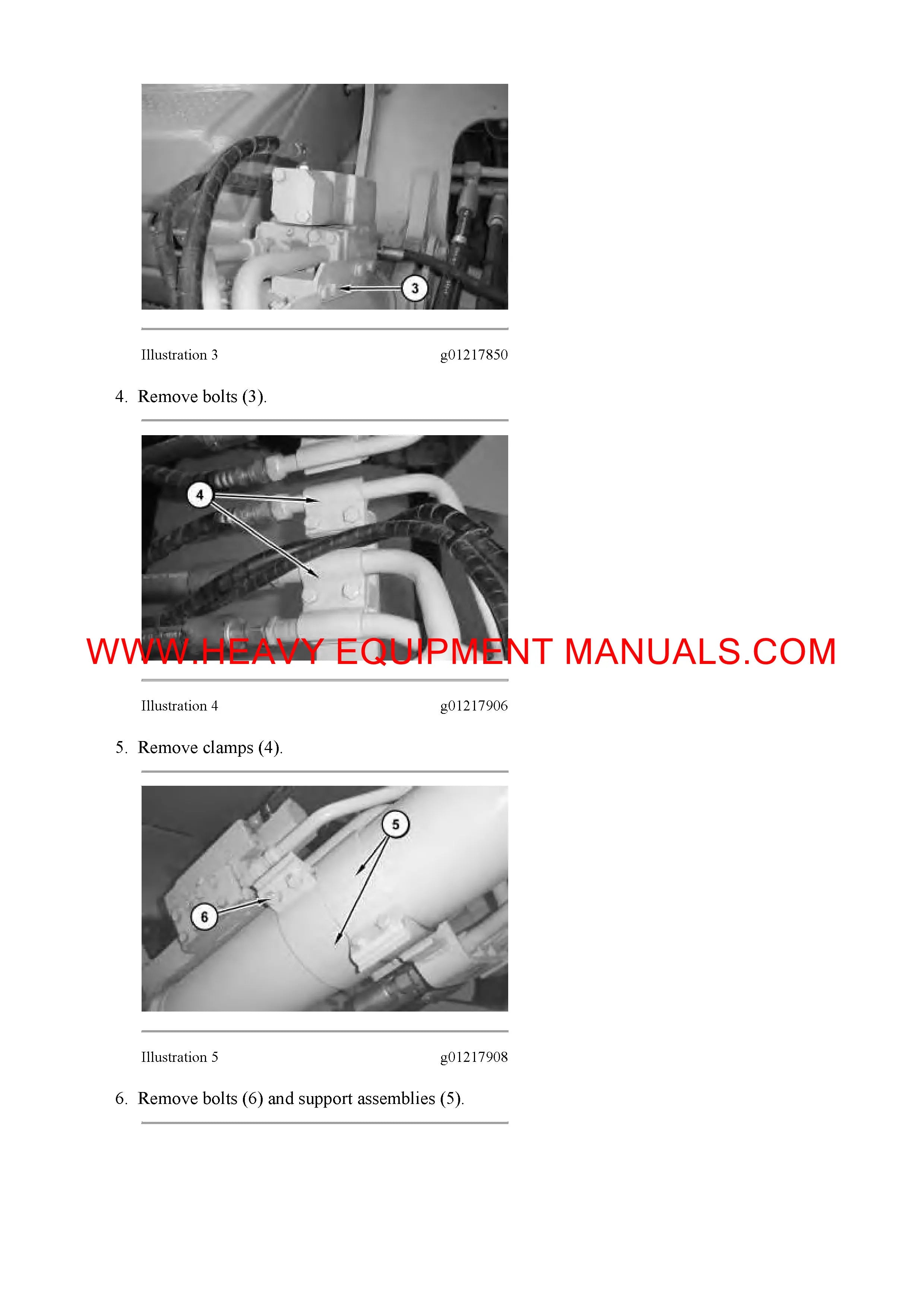 3

Illustration 3 g01217850

4. Remove bolts (3).

4

WWW.HEAVY EQUIPMENT MANUALS.COM

Illustration 4 g01217906

5. Remove clamps (4).

5

6

Illustration 5 g01217908

6. Remove bolts (6) and support assemblies (5).