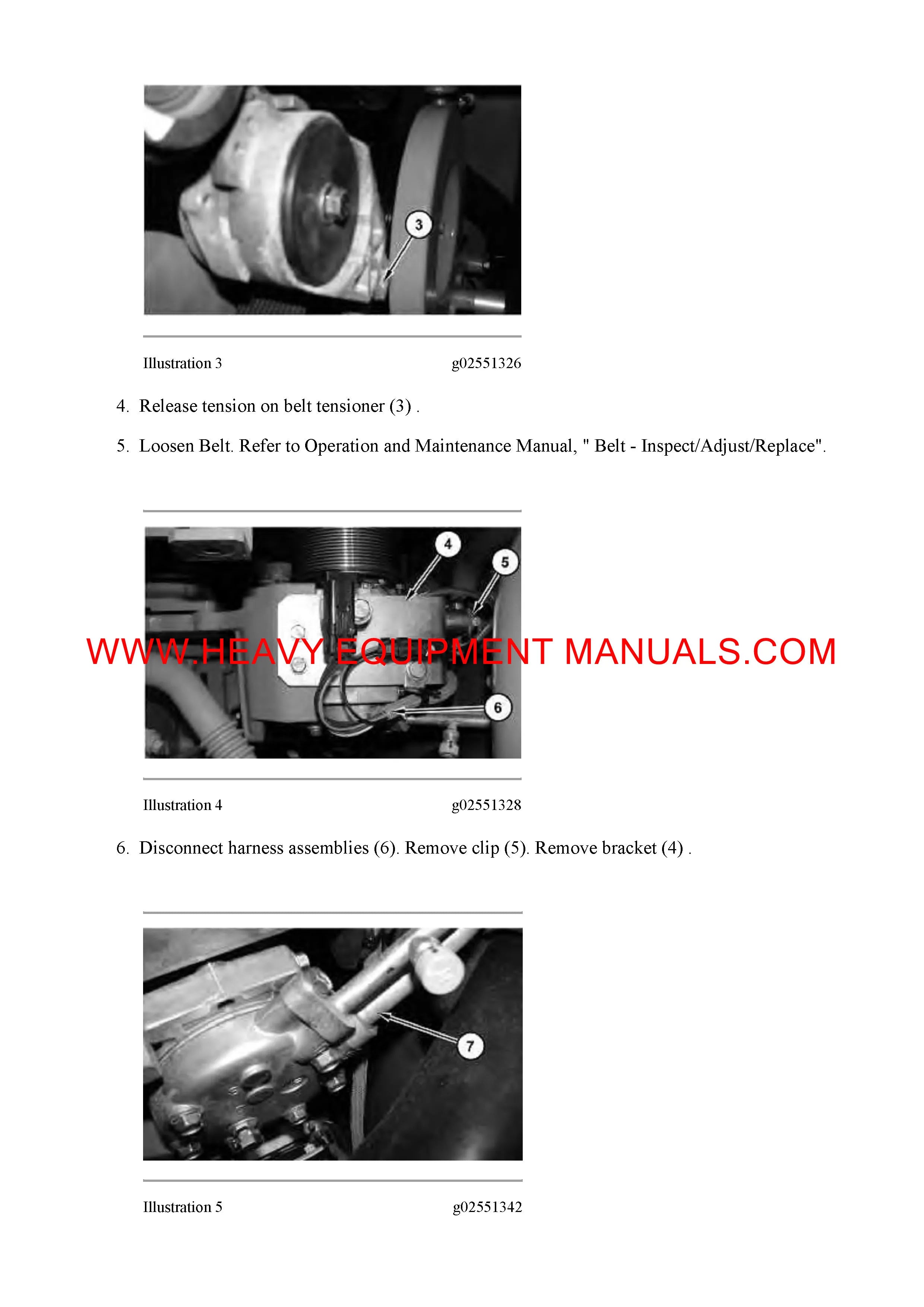 3

Illustration 3 g02551326

4. Release tension on belt tensioner (3) .

5. Loosen Belt. Refer to Operation and Maintenance Manual, " Belt - Inspect/Adjust/Replace".

4

5

WWW.HEAVY EQUIPMENT MANUALS.COM

6

Illustration 4 g02551328

6. Disconnect harness assemblies (6). Remove clip (5). Remove bracket (4) .

7

Illustration 5 g02551342