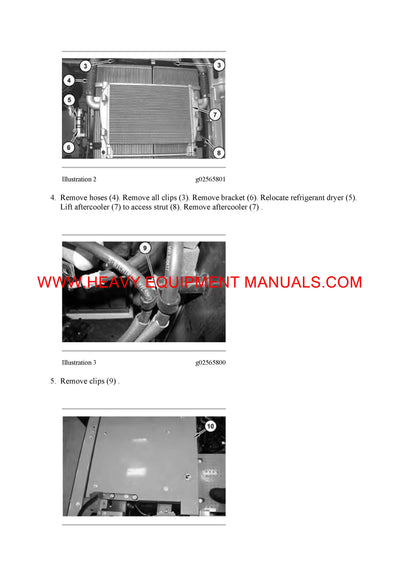 3
3
4
5
7
6
8

Illustration 2 g02565801

4. Remove hoses (4). Remove all clips (3). Remove bracket (6). Relocate refrigerant dryer (5). Lift aftercooler (7) to access strut (8). Remove aftercooler (7) .

9

WWW.HEAVY EQUIPMENT MANUALS.COM

Illustration 3 g02565800

5. Remove clips (9) .

10