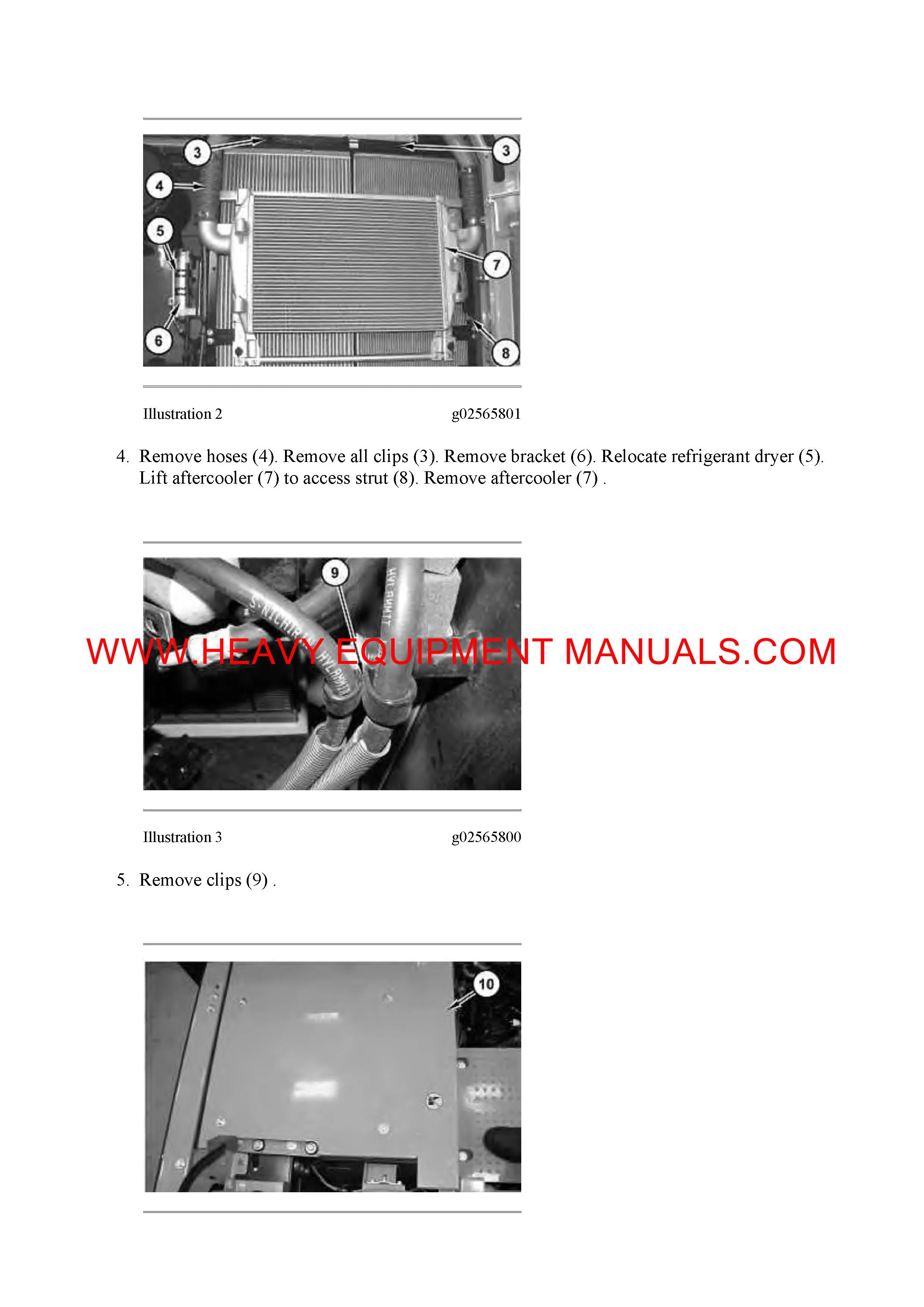 3
3
4
5
7
6
8

Illustration 2 g02565801

4. Remove hoses (4). Remove all clips (3). Remove bracket (6). Relocate refrigerant dryer (5). Lift aftercooler (7) to access strut (8). Remove aftercooler (7) .

9

WWW.HEAVY EQUIPMENT MANUALS.COM

Illustration 3 g02565800

5. Remove clips (9) .

10