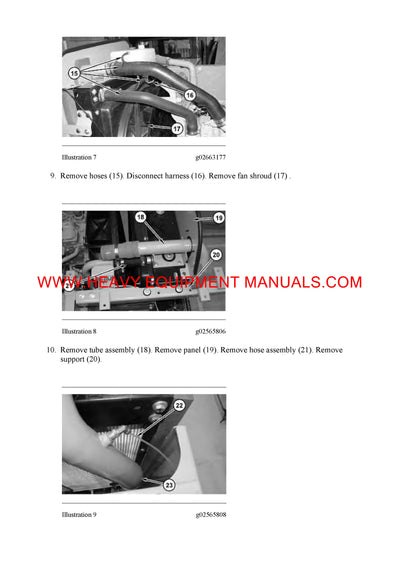 15

16

17

Illustration 7 g02663177

9. Remove hoses (15). Disconnect harness (16). Remove fan shroud (17) .

18

19

20

21

WWW.HEAVY EQUIPMENT MANUALS.COM

Illustration 8 g02565806

10. Remove tube assembly (18). Remove panel (19). Remove hose assembly (21). Remove support (20).

22

23

Illustration 9 g02565808