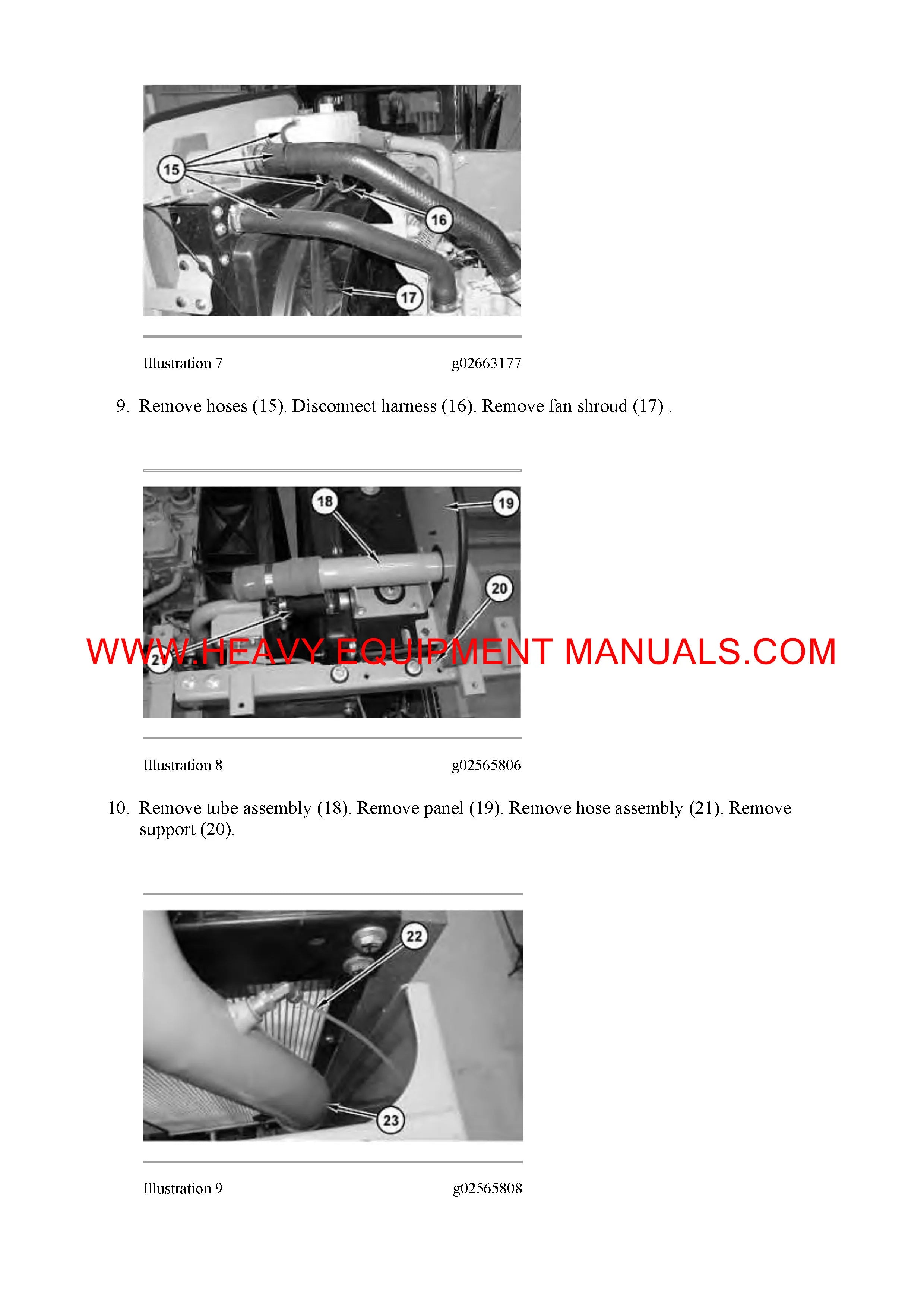 15

16

17

Illustration 7 g02663177

9. Remove hoses (15). Disconnect harness (16). Remove fan shroud (17) .

18

19

20

21

WWW.HEAVY EQUIPMENT MANUALS.COM

Illustration 8 g02565806

10. Remove tube assembly (18). Remove panel (19). Remove hose assembly (21). Remove support (20).

22

23

Illustration 9 g02565808