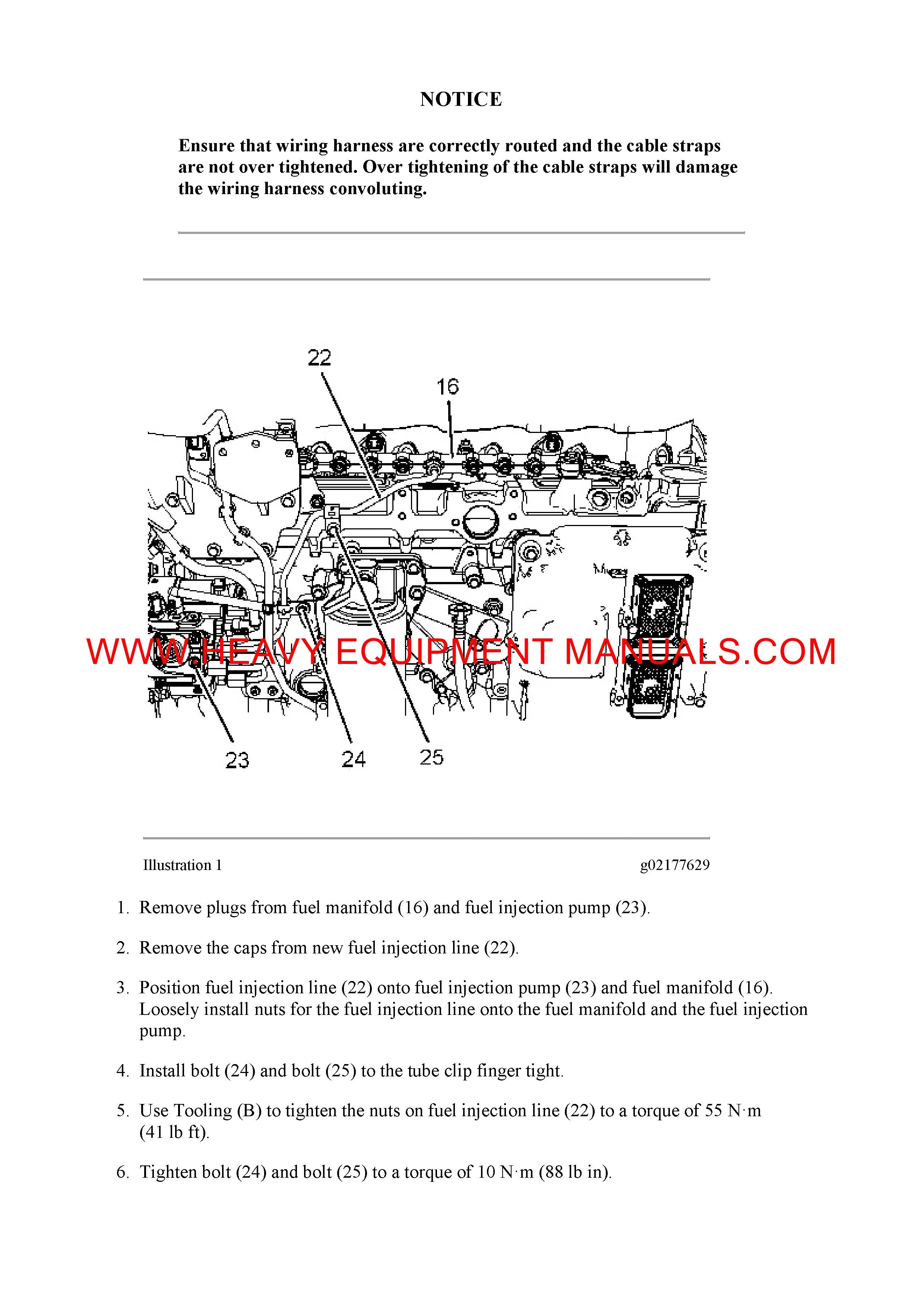 NOTICE

Ensure that wiring harness are correctly routed and the cable straps are not over tightened. Over tightening of the cable straps will damage the wiring harness convoluting.

22

16

WWW.HEAVY EQUIPMENT MANUALS.COM

23

24

25

Illustration 1

g02177629

1. Remove plugs from fuel manifold (16) and fuel injection pump (23).

2. Remove the caps from new fuel injection line (22).

3. Position fuel injection line (22) onto fuel injection pump (23) and fuel manifold (16). Loosely install nuts for the fuel injection line onto the fuel manifold and the fuel injection pump.

4. Install bolt (24) and bolt (25) to the tube clip finger tight.

5. Use Tooling (B) to tighten the nuts on fuel injection line (22) to a torque of 55 N·m (41 lb ft).

6. Tighten bolt (24) and bolt (25) to a torque of 10 N·m (88 lb in).