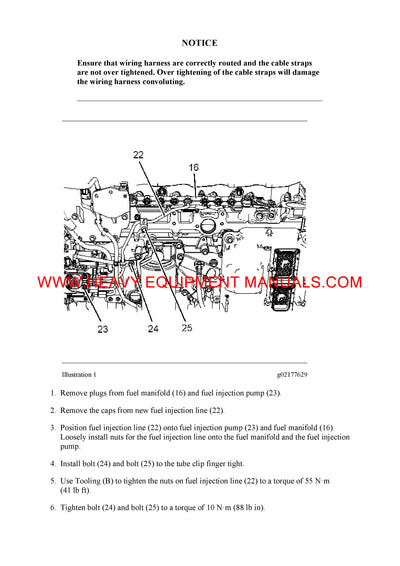 NOTICE

Ensure that wiring harness are correctly routed and the cable straps are not over tightened. Over tightening of the cable straps will damage the wiring harness convoluting.

22

16

WWW.HEAVY EQUIPMENT MANUALS.COM

23

24

25

Illustration 1

g02177629

1. Remove plugs from fuel manifold (16) and fuel injection pump (23).

2. Remove the caps from new fuel injection line (22).

3. Position fuel injection line (22) onto fuel injection pump (23) and fuel manifold (16). Loosely install nuts for the fuel injection line onto the fuel manifold and the fuel injection pump.

4. Install bolt (24) and bolt (25) to the tube clip finger tight.

5. Use Tooling (B) to tighten the nuts on fuel injection line (22) to a torque of 55 N·m (41 lb ft).

6. Tighten bolt (24) and bolt (25) to a torque of 10 N·m (88 lb in).