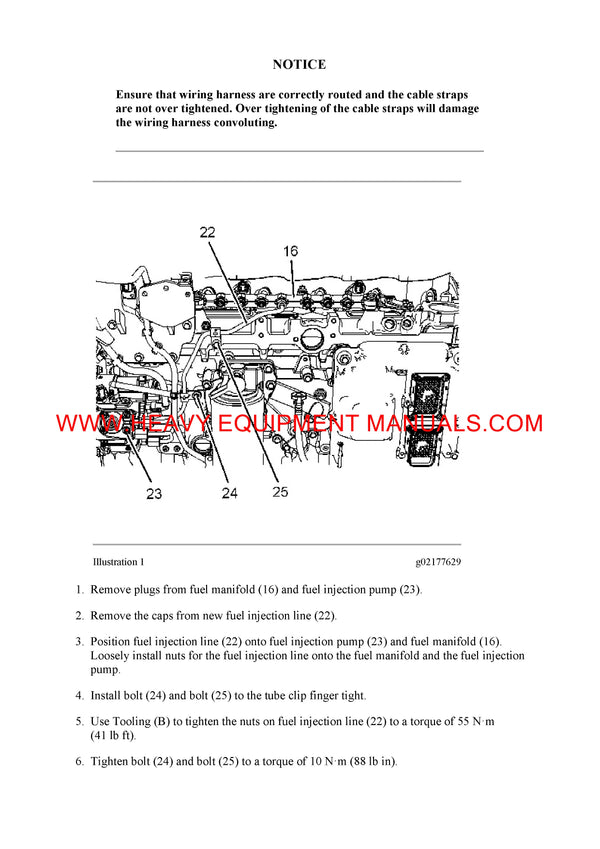 NOTICE

Ensure that wiring harness are correctly routed and the cable straps are not over tightened. Over tightening of the cable straps will damage the wiring harness convoluting.

22

16

WWW.HEAVY EQUIPMENT MANUALS.COM

23

24

25

Illustration 1

g02177629

1. Remove plugs from fuel manifold (16) and fuel injection pump (23).

2. Remove the caps from new fuel injection line (22).

3. Position fuel injection line (22) onto fuel injection pump (23) and fuel manifold (16). Loosely install nuts for the fuel injection line onto the fuel manifold and the fuel injection pump.

4. Install bolt (24) and bolt (25) to the tube clip finger tight.

5. Use Tooling (B) to tighten the nuts on fuel injection line (22) to a torque of 55 N·m (41 lb ft).

6. Tighten bolt (24) and bolt (25) to a torque of 10 N·m (88 lb in).