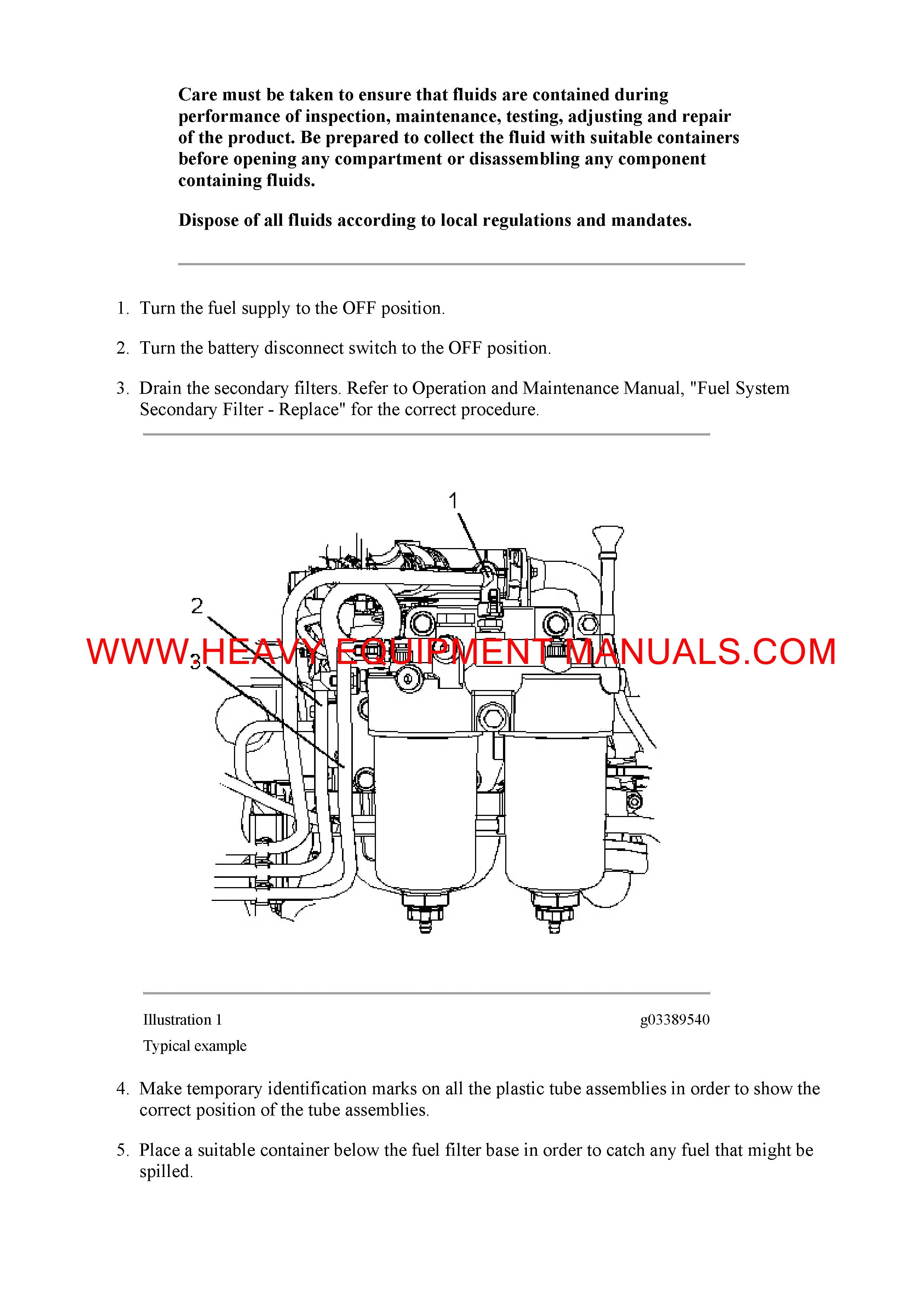 Care must be taken to ensure that fluids are contained during performance of inspection, maintenance, testing, adjusting and repair of the product. Be prepared to collect the fluid with suitable containers before opening any compartment or disassembling any component containing fluids.

Dispose of all fluids according to local regulations and mandates.

1. Turn the fuel supply to the OFF position.

2. Turn the battery disconnect switch to the OFF position.

3. Drain the secondary filters. Refer to Operation and Maintenance Manual, "Fuel System Secondary Filter - Replace" for the correct procedure.

1

2

3

WWW.HEAVY EQUIPMENT MANUALS.COM

Illustration 1

g03389540

Typical example

4. Make temporary identification marks on all the plastic tube assemblies in order to show the correct position of the tube assemblies.

5. Place a suitable container below the fuel filter base in order to catch any fuel that might be spilled.