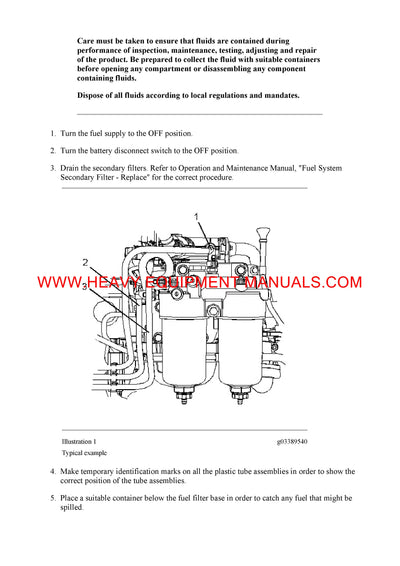 Care must be taken to ensure that fluids are contained during performance of inspection, maintenance, testing, adjusting and repair of the product. Be prepared to collect the fluid with suitable containers before opening any compartment or disassembling any component containing fluids.

Dispose of all fluids according to local regulations and mandates.

1. Turn the fuel supply to the OFF position.

2. Turn the battery disconnect switch to the OFF position.

3. Drain the secondary filters. Refer to Operation and Maintenance Manual, "Fuel System Secondary Filter - Replace" for the correct procedure.

1

2

3

WWW.HEAVY-EQUIPMENT-MANUALS.COM

Illustration 1

g03389540

Typical example

4. Make temporary identification marks on all the plastic tube assemblies in order to show the correct position of the tube assemblies.

5. Place a suitable container below the fuel filter base in order to catch any fuel that might be spilled.