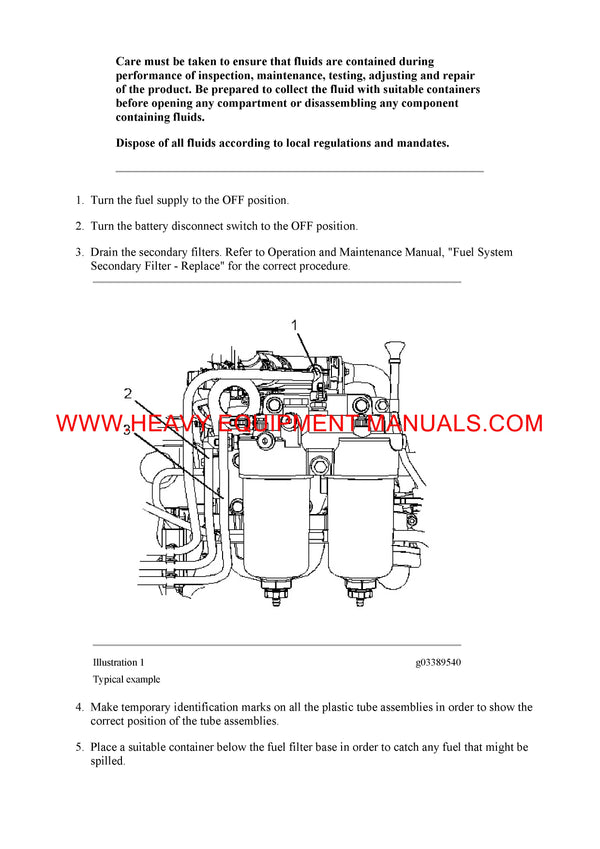 Care must be taken to ensure that fluids are contained during performance of inspection, maintenance, testing, adjusting and repair of the product. Be prepared to collect the fluid with suitable containers before opening any compartment or disassembling any component containing fluids.

Dispose of all fluids according to local regulations and mandates.

1. Turn the fuel supply to the OFF position.

2. Turn the battery disconnect switch to the OFF position.

3. Drain the secondary filters. Refer to Operation and Maintenance Manual, "Fuel System Secondary Filter - Replace" for the correct procedure.

1

2

3

WWW.HEAVY-EQUIPMENT-MANUALS.COM

Illustration 1

g03389540

Typical example

4. Make temporary identification marks on all the plastic tube assemblies in order to show the correct position of the tube assemblies.

5. Place a suitable container below the fuel filter base in order to catch any fuel that might be spilled.