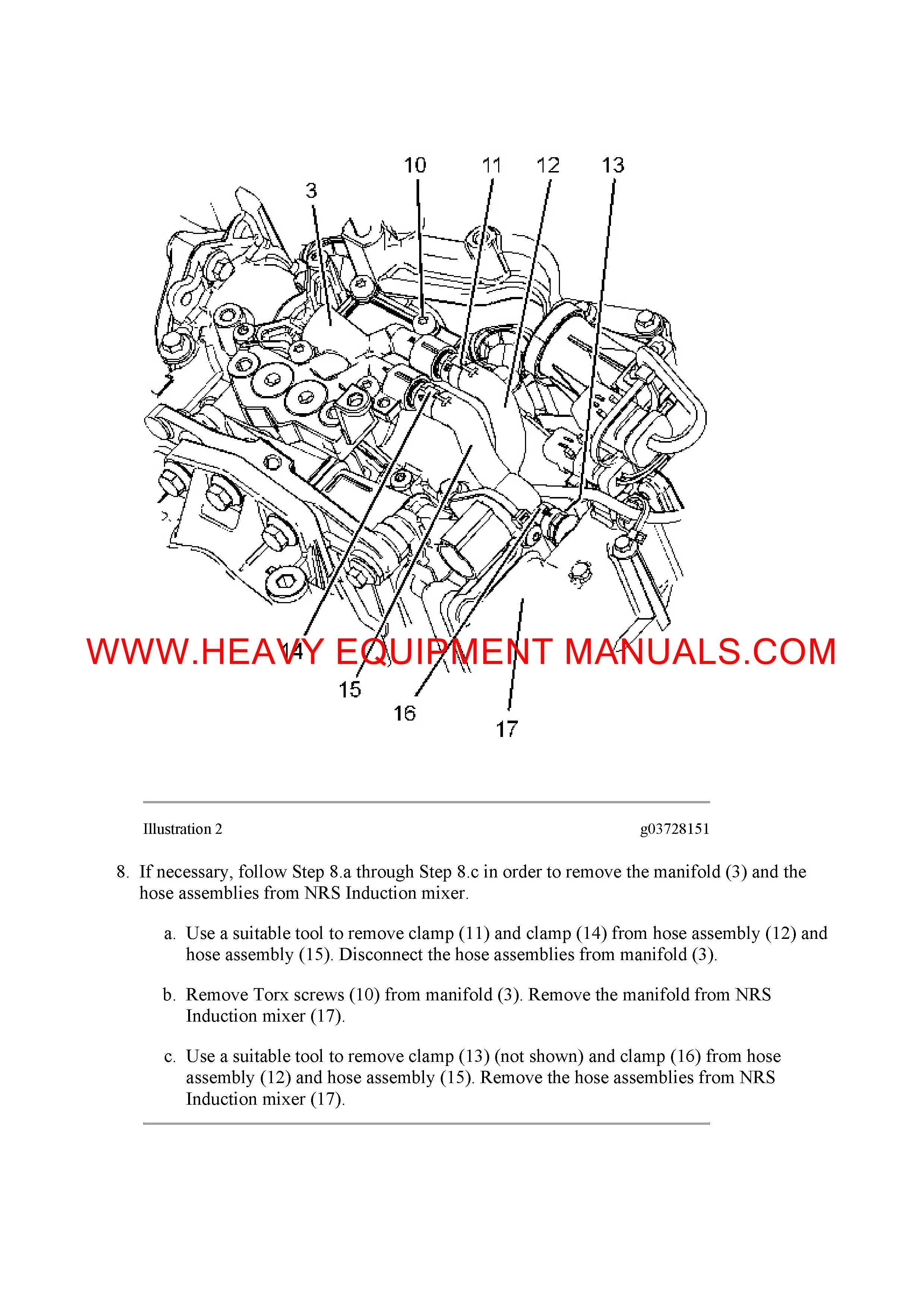 10 11 12 13
3

WWW.HEAVY EQUIPMENT MANUALS.COM
14
15
16
17

Illustration 2 g03728151

8. If necessary, follow Step 8.a through Step 8.c in order to remove the manifold (3) and the hose assemblies from NRS Induction mixer.

a. Use a suitable tool to remove clamp (11) and clamp (14) from hose assembly (12) and hose assembly (15). Disconnect the hose assemblies from manifold (3).

b. Remove Torx screws (10) from manifold (3). Remove the manifold from NRS Induction mixer (17).

c. Use a suitable tool to remove clamp (13) (not shown) and clamp (16) from hose assembly (12) and hose assembly (15). Remove the hose assemblies from NRS Induction mixer (17).