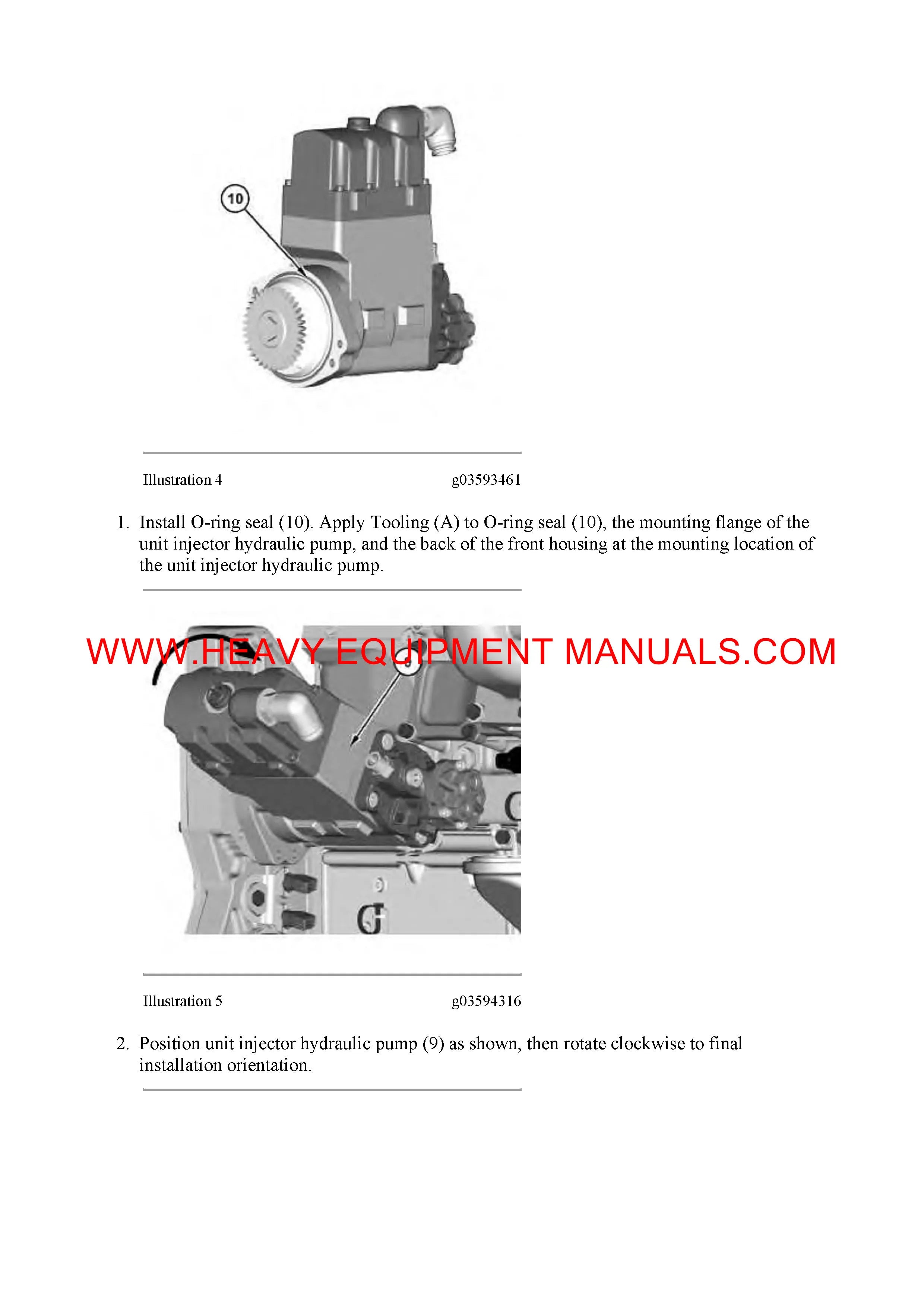 10

Illustration 4 g03593461

1. Install O-ring seal (10). Apply Tooling (A) to O-ring seal (10), the mounting flange of the unit injector hydraulic pump, and the back of the front housing at the mounting location of the unit injector hydraulic pump.

WWW.HEAVY EQUIPMENT MANUALS.COM

Illustration 5 g03594316

2. Position unit injector hydraulic pump (9) as shown, then rotate clockwise to final installation orientation.