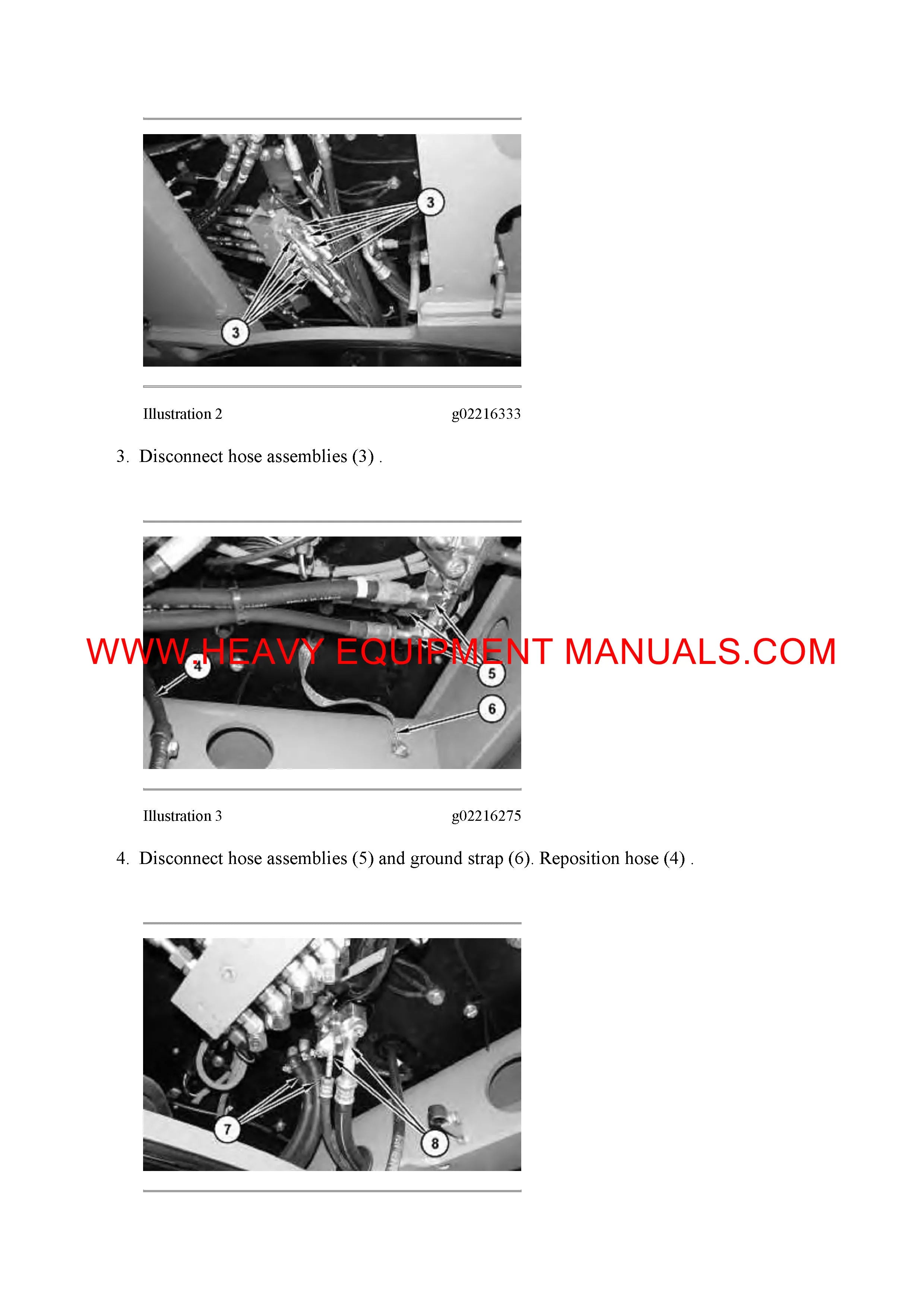 3

3

Illustration 2 g02216333

3. Disconnect hose assemblies (3) .

WWW.HEAVY EQUIPMENT MANUALS.COM

4

5

6

Illustration 3 g02216275

4. Disconnect hose assemblies (5) and ground strap (6). Reposition hose (4) .

7

8