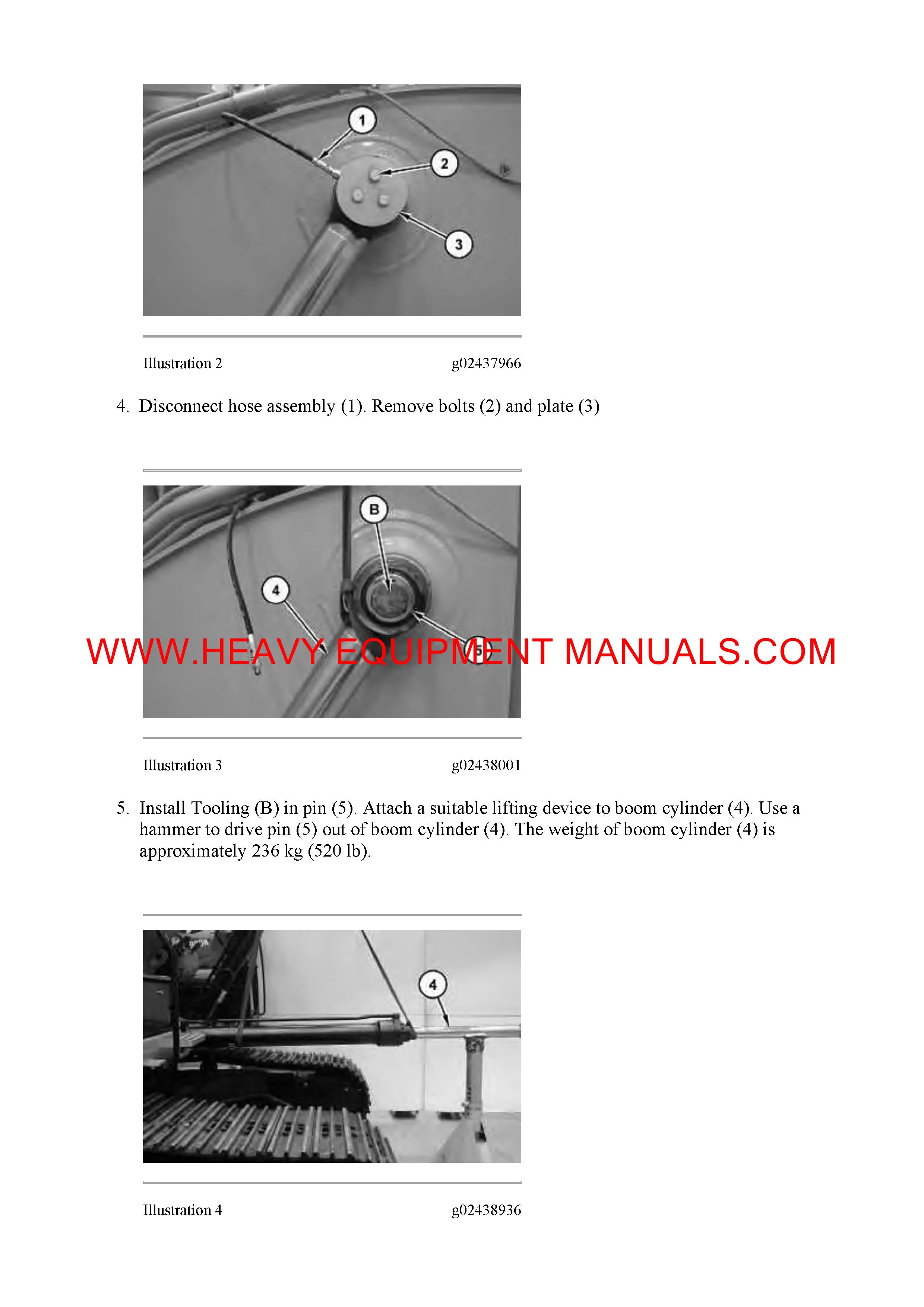 1

2

3

Illustration 2 g02437966

4. Disconnect hose assembly (1). Remove bolts (2) and plate (3)

B

4

5

WWW.HEAVY EQUIPMENT MANUALS.COM

Illustration 3 g02438001

5. Install Tooling (B) in pin (5). Attach a suitable lifting device to boom cylinder (4). Use a hammer to drive pin (5) out of boom cylinder (4). The weight of boom cylinder (4) is approximately 236 kg (520 lb).

4

Illustration 4 g02438936