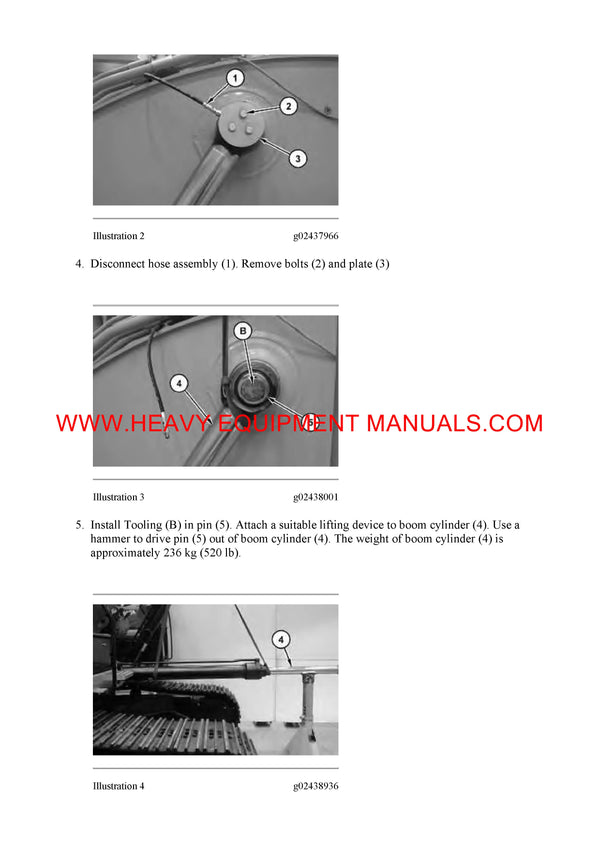 1

2

3

Illustration 2 g02437966

4. Disconnect hose assembly (1). Remove bolts (2) and plate (3)

B

4

5

WWW.HEAVY EQUIPMENT MANUALS.COM

Illustration 3 g02438001

5. Install Tooling (B) in pin (5). Attach a suitable lifting device to boom cylinder (4). Use a hammer to drive pin (5) out of boom cylinder (4). The weight of boom cylinder (4) is approximately 236 kg (520 lb).

4

Illustration 4 g02438936