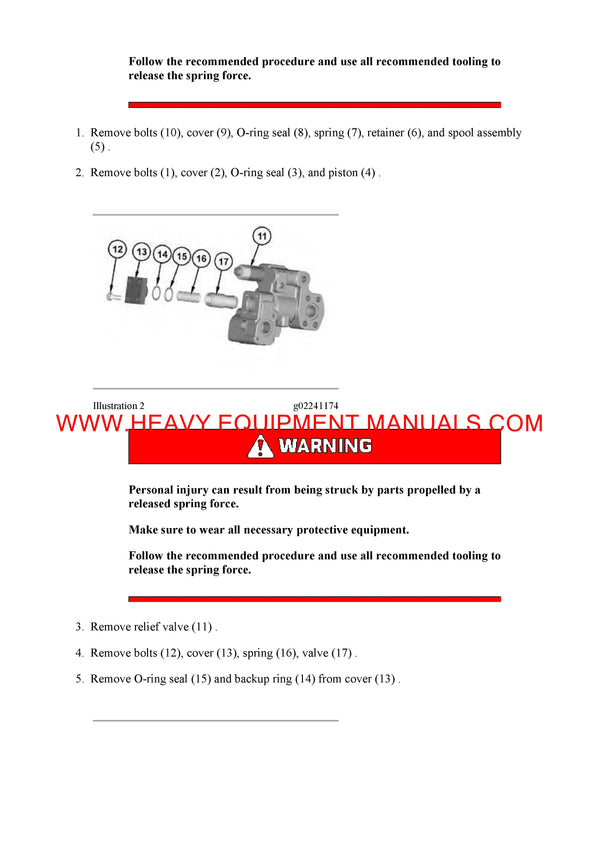 Follow the recommended procedure and use all recommended tooling to release the spring force.

1. Remove bolts (10), cover (9), O-ring seal (8), spring (7), retainer (6), and spool assembly (5) .

2. Remove bolts (1), cover (2), O-ring seal (3), and piston (4) .

12
13
14
15
16
17
11

Illustration 2 g02241174

WWW.HEAVY EQUIPMENT MANUALS.COM

WARNING

Personal injury can result from being struck by parts propelled by a released spring force.

Make sure to wear all necessary protective equipment.

Follow the recommended procedure and use all recommended tooling to release the spring force.

3. Remove relief valve (11) .

4. Remove bolts (12), cover (13), spring (16), valve (17) .

5. Remove O-ring seal (15) and backup ring (14) from cover (13) .