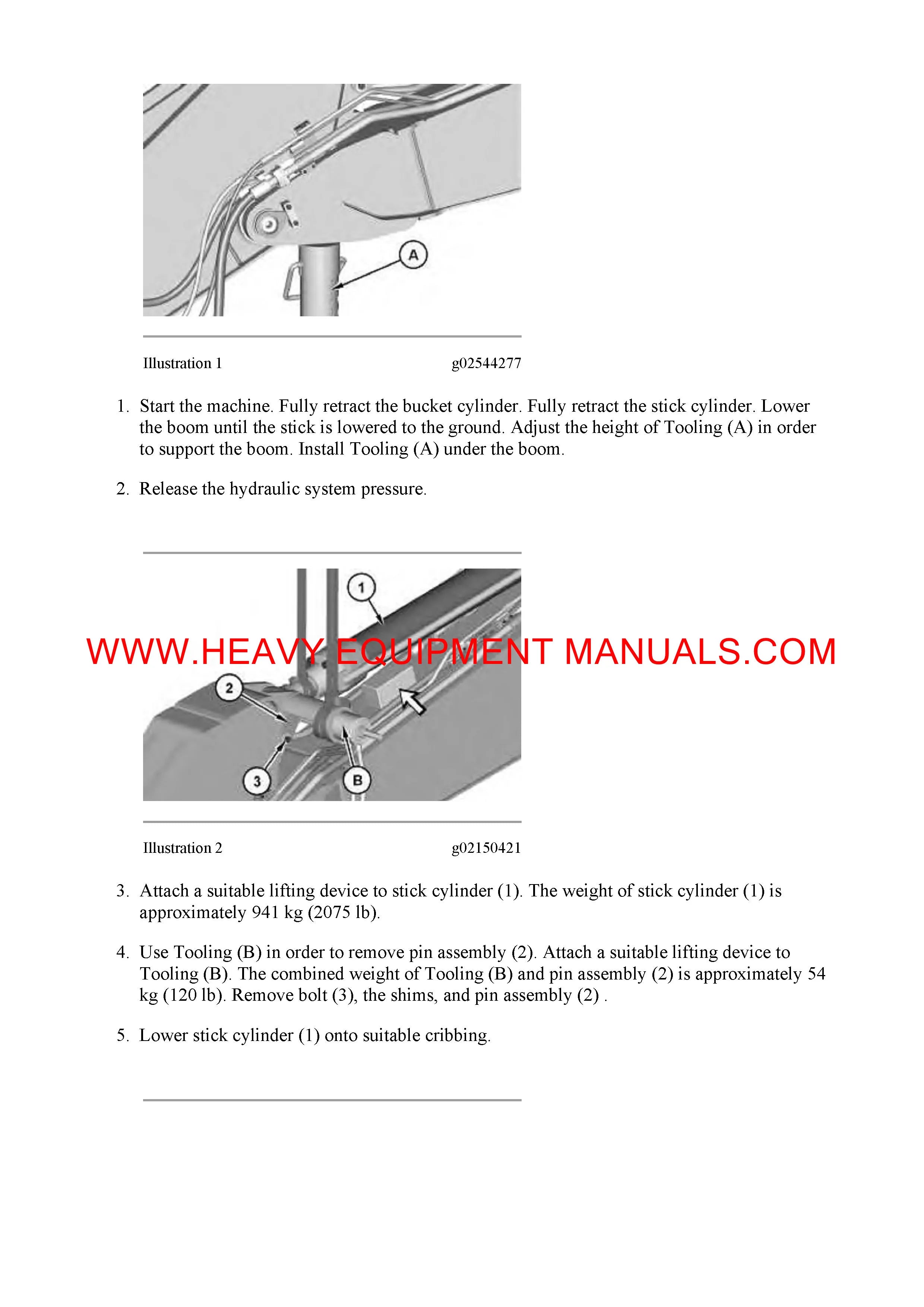 A

Illustration 1 g02544277

1. Start the machine. Fully retract the bucket cylinder. Fully retract the stick cylinder. Lower the boom until the stick is lowered to the ground. Adjust the height of Tooling (A) in order to support the boom. Install Tooling (A) under the boom.

2. Release the hydraulic system pressure.

1

WWW.HEAVY EQUIPMENT MANUALS.COM

2

3

B

Illustration 2 g02150421

3. Attach a suitable lifting device to stick cylinder (1). The weight of stick cylinder (1) is approximately 941 kg (2075 lb).

4. Use Tooling (B) in order to remove pin assembly (2). Attach a suitable lifting device to Tooling (B). The combined weight of Tooling (B) and pin assembly (2) is approximately 54 kg (120 lb). Remove bolt (3), the shims, and pin assembly (2) .

5. Lower stick cylinder (1) onto suitable cribbing.