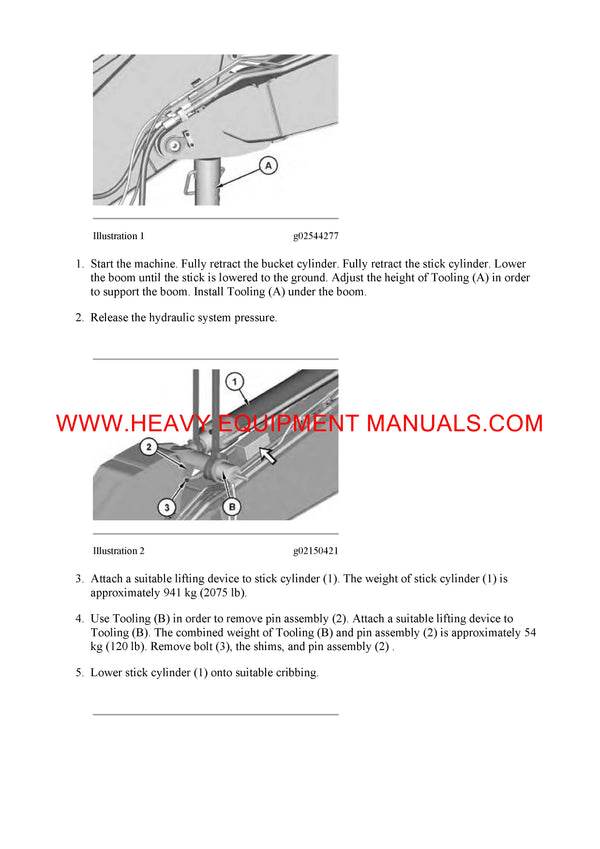 A

Illustration 1 g02544277

1. Start the machine. Fully retract the bucket cylinder. Fully retract the stick cylinder. Lower the boom until the stick is lowered to the ground. Adjust the height of Tooling (A) in order to support the boom. Install Tooling (A) under the boom.

2. Release the hydraulic system pressure.

1

WWW.HEAVY EQUIPMENT MANUALS.COM

2

3

B

Illustration 2 g02150421

3. Attach a suitable lifting device to stick cylinder (1). The weight of stick cylinder (1) is approximately 941 kg (2075 lb).

4. Use Tooling (B) in order to remove pin assembly (2). Attach a suitable lifting device to Tooling (B). The combined weight of Tooling (B) and pin assembly (2) is approximately 54 kg (120 lb). Remove bolt (3), the shims, and pin assembly (2) .

5. Lower stick cylinder (1) onto suitable cribbing.