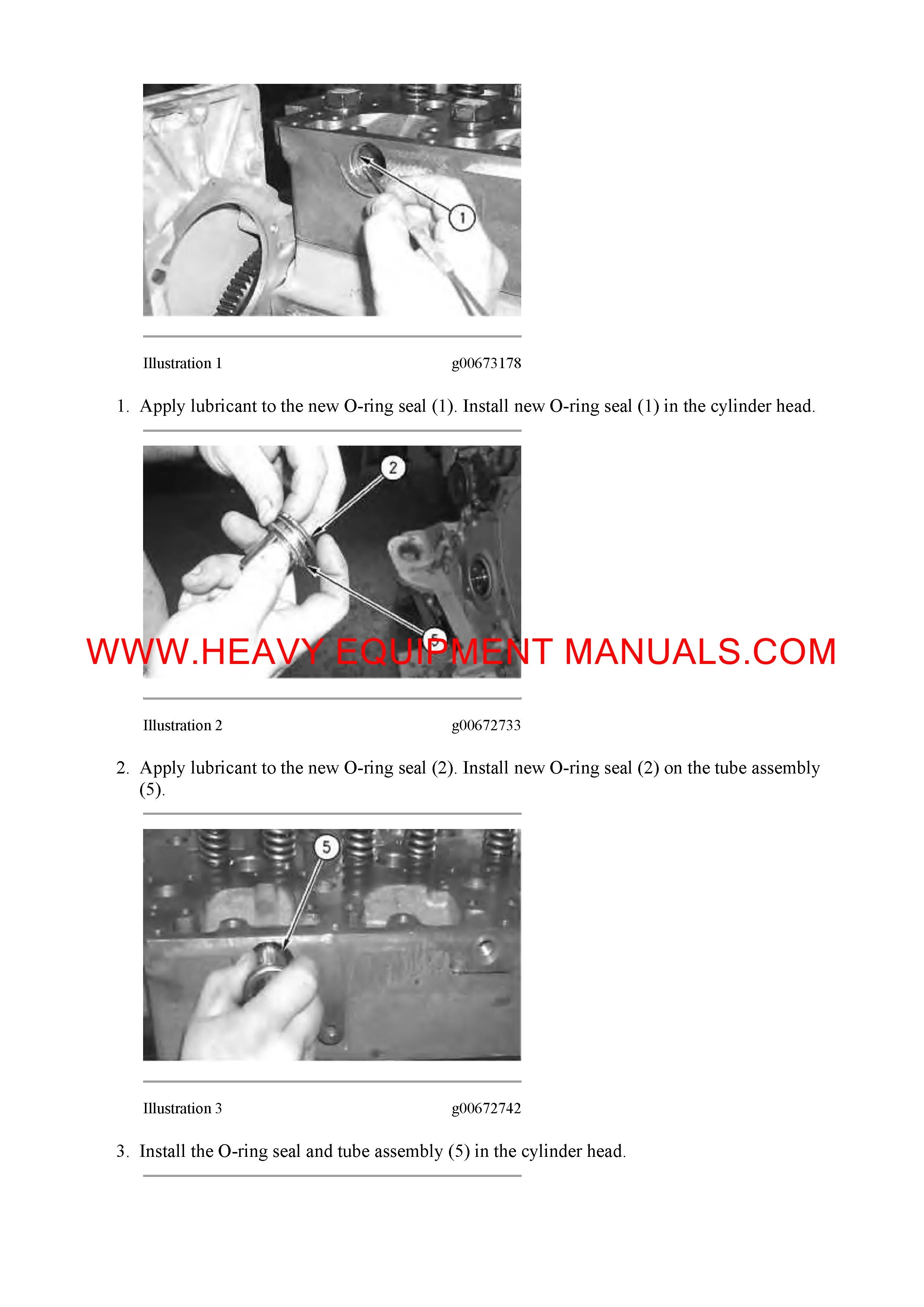 1

Illustration 1 g00673178

1. Apply lubricant to the new O-ring seal (1). Install new O-ring seal (1) in the cylinder head.

2

5

WWW.HEAVY EQUIPMENT MANUALS.COM

Illustration 2 g00672733

2. Apply lubricant to the new O-ring seal (2). Install new O-ring seal (2) on the tube assembly (5).

5

Illustration 3 g00672742

3. Install the O-ring seal and tube assembly (5) in the cylinder head.