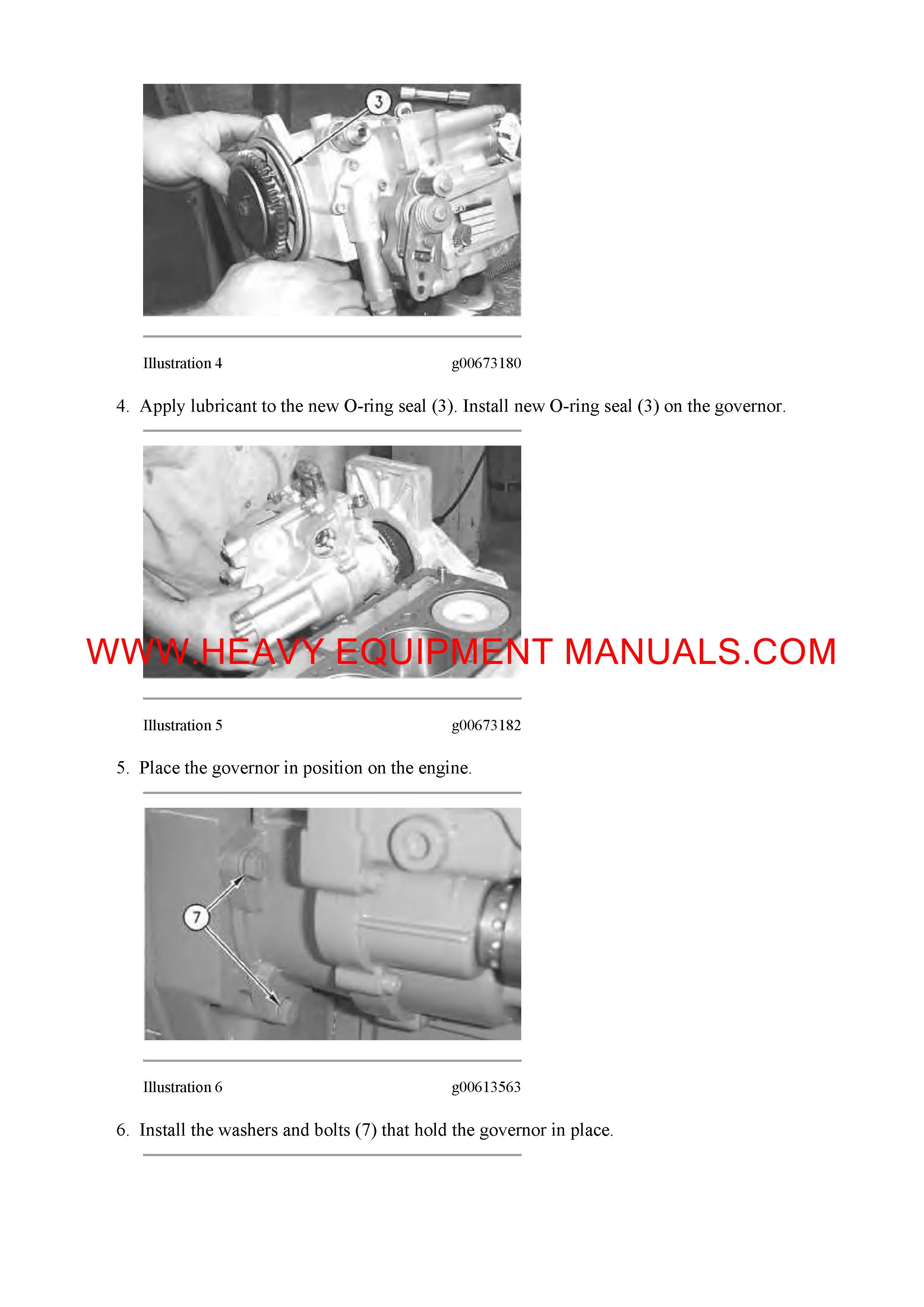 3

Illustration 4 g00673180

4. Apply lubricant to the new O-ring seal (3). Install new O-ring seal (3) on the governor.

WWW.HEAVY EQUIPMENT MANUALS.COM

Illustration 5 g00673182

5. Place the governor in position on the engine.

7

Illustration 6 g00613563

6. Install the washers and bolts (7) that hold the governor in place.