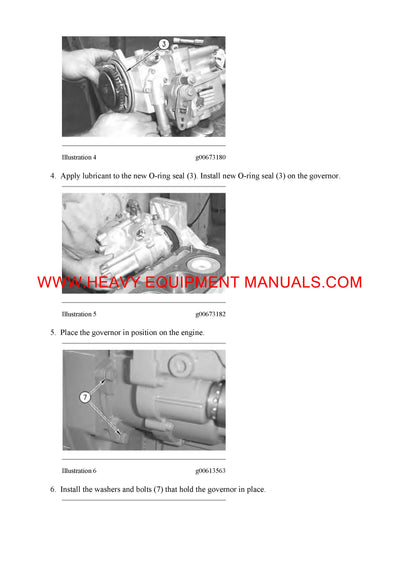 3

Illustration 4 g00673180

4. Apply lubricant to the new O-ring seal (3). Install new O-ring seal (3) on the governor.

WWW.HEAVY EQUIPMENT MANUALS.COM

Illustration 5 g00673182

5. Place the governor in position on the engine.

7

Illustration 6 g00613563

6. Install the washers and bolts (7) that hold the governor in place.