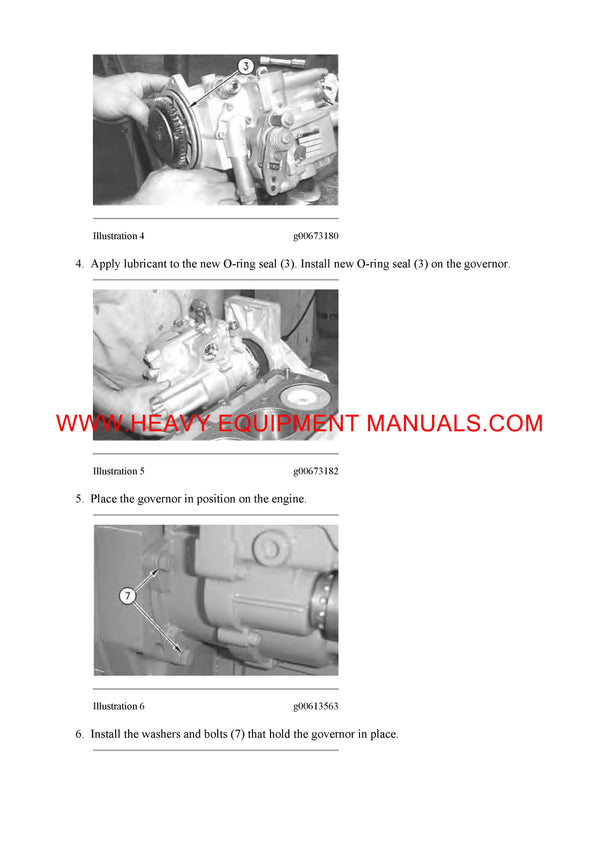 3

Illustration 4 g00673180

4. Apply lubricant to the new O-ring seal (3). Install new O-ring seal (3) on the governor.

WWW.HEAVY EQUIPMENT MANUALS.COM

Illustration 5 g00673182

5. Place the governor in position on the engine.

7

Illustration 6 g00613563

6. Install the washers and bolts (7) that hold the governor in place.