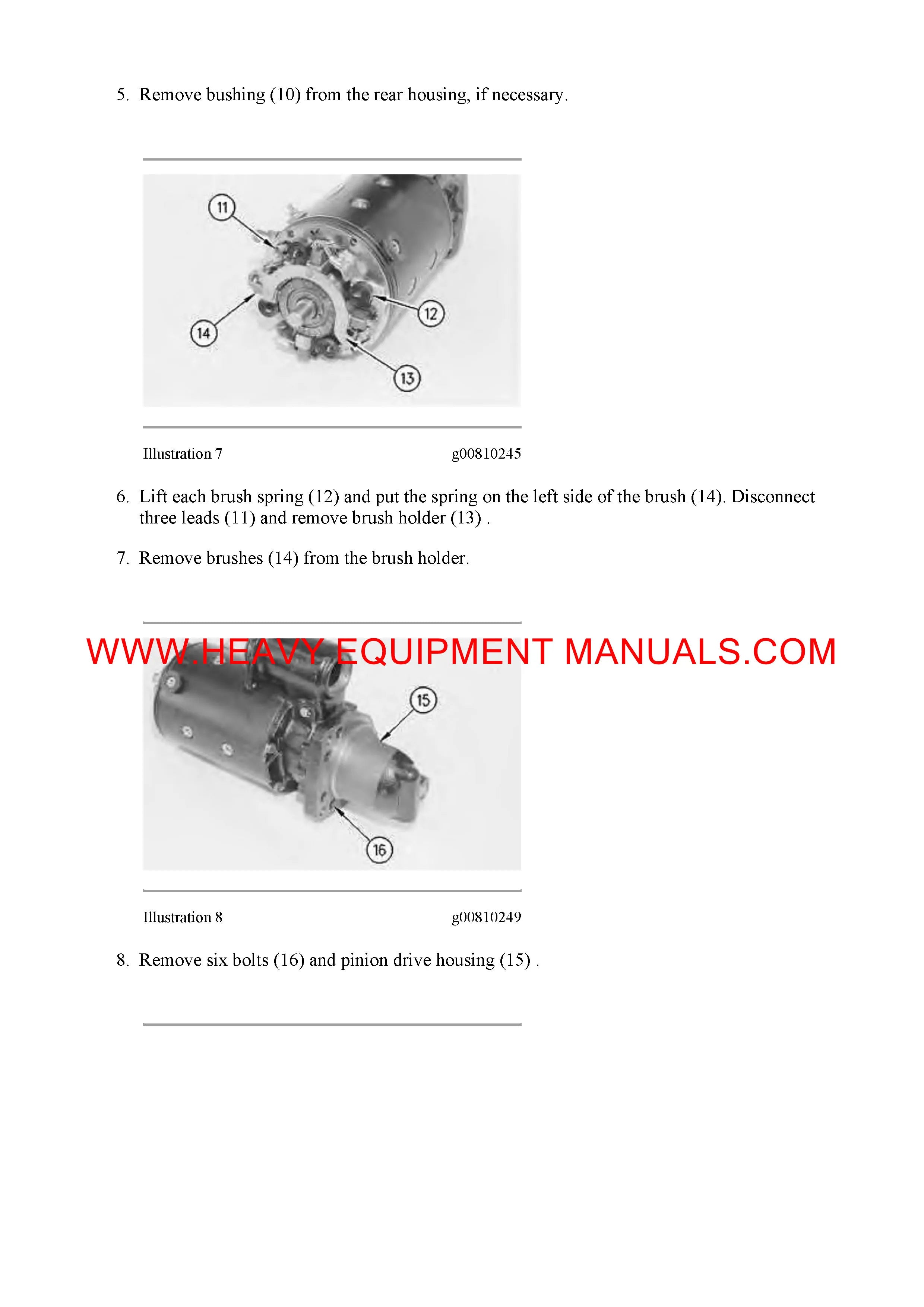 5. Remove bushing (10) from the rear housing, if necessary.

11

12

14

13

Illustration 7 g00810245

6. Lift each brush spring (12) and put the spring on the left side of the brush (14). Disconnect three leads (11) and remove brush holder (13) .

7. Remove brushes (14) from the brush holder.

WWW.HEAVY EQUIPMENT MANUALS.COM

15

16

Illustration 8 g00810249

8. Remove six bolts (16) and pinion drive housing (15) .