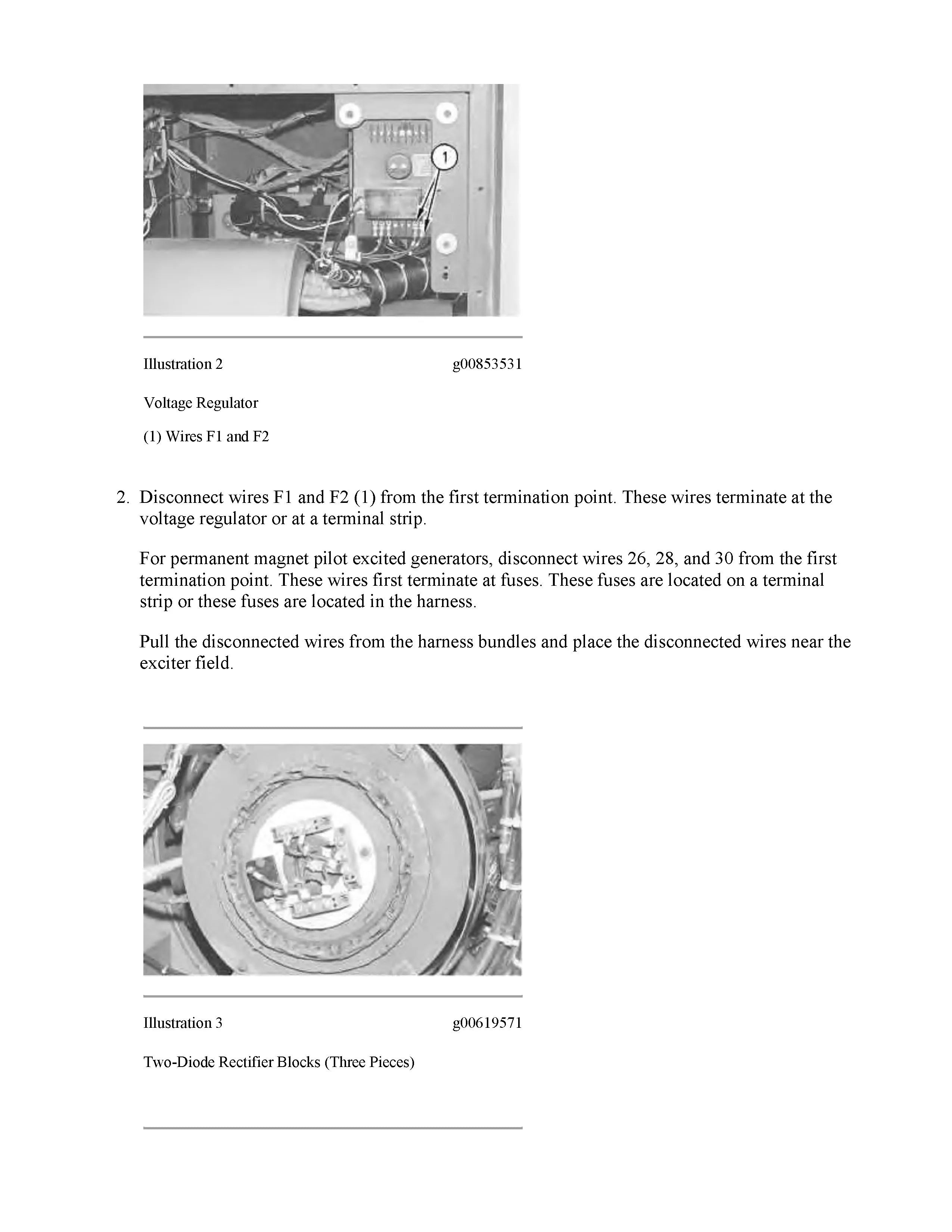 1

Illustration 2 g00853531

Voltage Regulator

(1) Wires F1 and F2

2. Disconnect wires F1 and F2 (1) from the first termination point. These wires terminate at the voltage regulator or at a terminal strip.

For permanent magnet pilot excited generators, disconnect wires 26, 28, and 30 from the first termination point. These wires first terminate at fuses. These fuses are located on a terminal strip or these fuses are located in the harness.

Pull the disconnected wires from the harness bundles and place the disconnected wires near the exciter field.

Illustration 3 g00619571

Two-Diode Rectifier Blocks (Three Pieces)