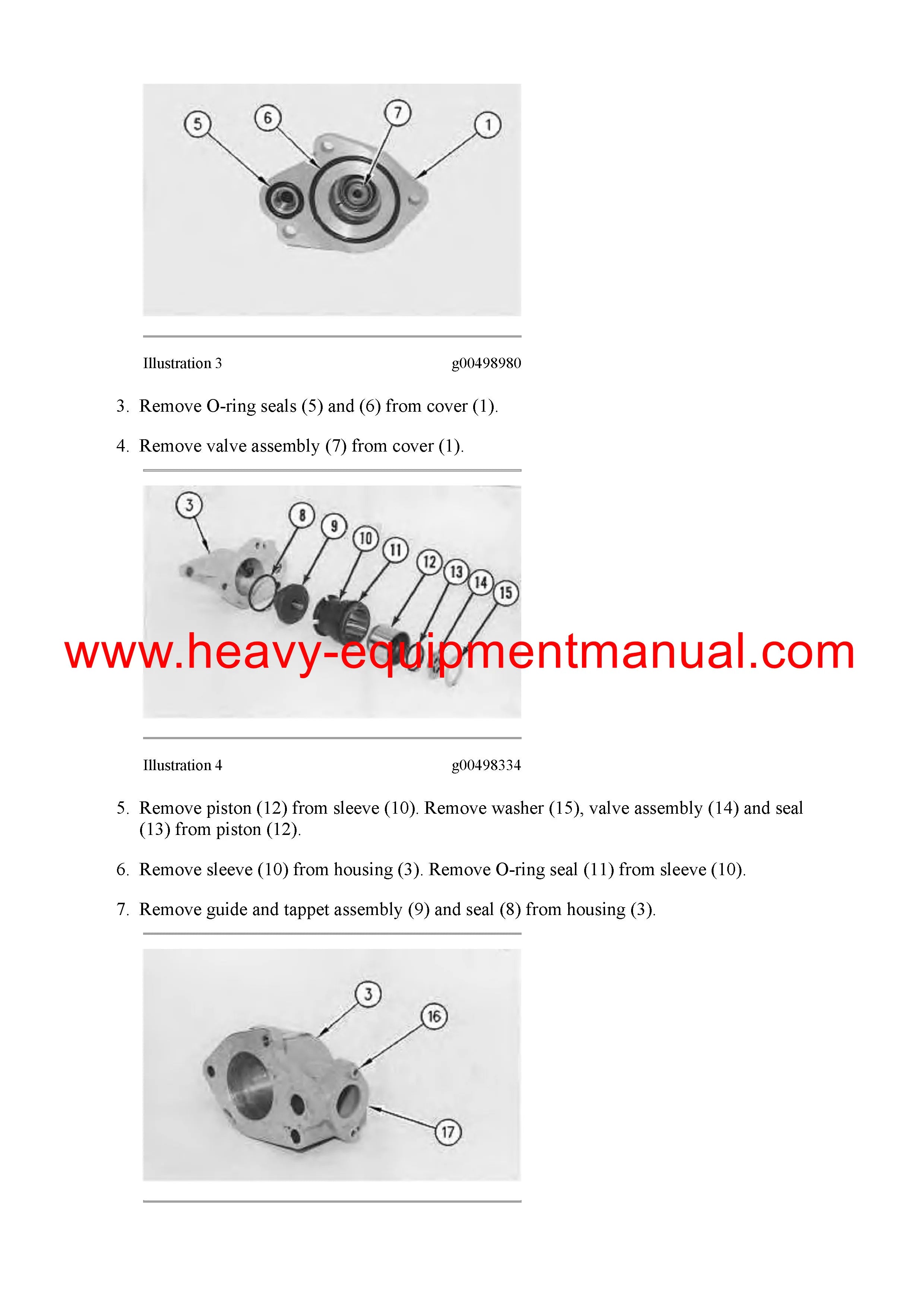 5
6
7
1

Illustration 3 g00498980

3. Remove O-ring seals (5) and (6) from cover (1).

4. Remove valve assembly (7) from cover (1).

3
8
9
10
11
12
13
14
15

www.heavy-equipmentmanual.com

Illustration 4 g00498334

5. Remove piston (12) from sleeve (10). Remove washer (15), valve assembly (14) and seal (13) from piston (12).

6. Remove sleeve (10) from housing (3). Remove O-ring seal (11) from sleeve (10).

7. Remove guide and tappet assembly (9) and seal (8) from housing (3).

3
16
17