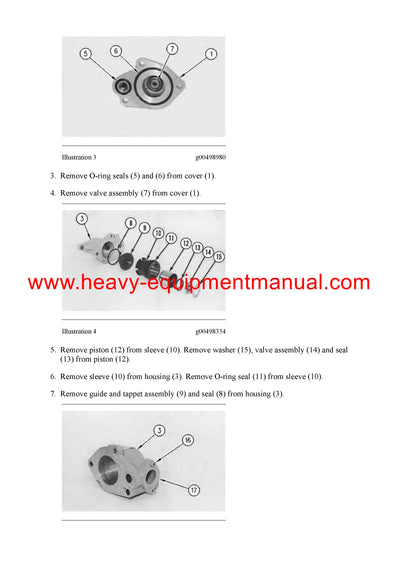 5
6
7
1

Illustration 3 g00498980

3. Remove O-ring seals (5) and (6) from cover (1).

4. Remove valve assembly (7) from cover (1).

3
8
9
10
11
12
13
14
15

www.heavy-equipmentmanual.com

Illustration 4 g00498334

5. Remove piston (12) from sleeve (10). Remove washer (15), valve assembly (14) and seal (13) from piston (12).

6. Remove sleeve (10) from housing (3). Remove O-ring seal (11) from sleeve (10).

7. Remove guide and tappet assembly (9) and seal (8) from housing (3).

3
16
17