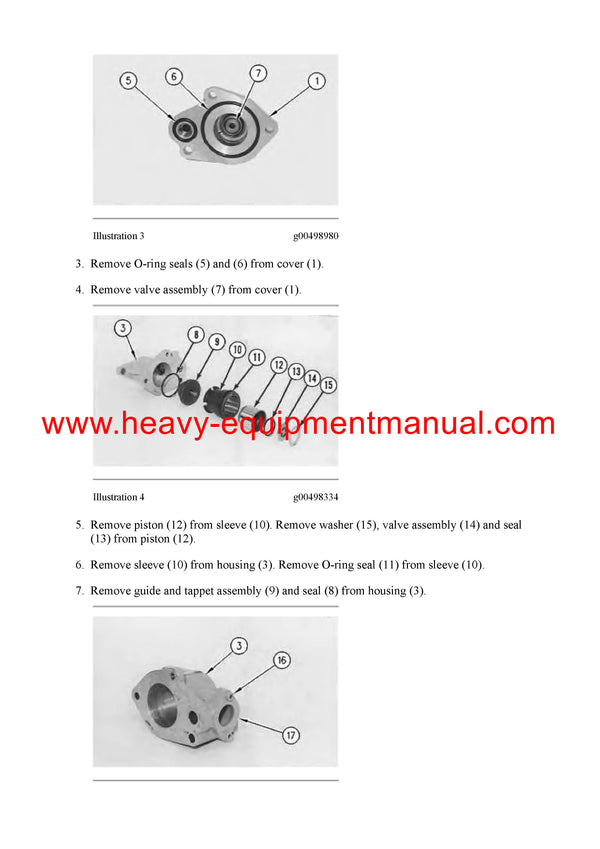 5
6
7
1

Illustration 3 g00498980

3. Remove O-ring seals (5) and (6) from cover (1).

4. Remove valve assembly (7) from cover (1).

3
8
9
10
11
12
13
14
15

www.heavy-equipmentmanual.com

Illustration 4 g00498334

5. Remove piston (12) from sleeve (10). Remove washer (15), valve assembly (14) and seal (13) from piston (12).

6. Remove sleeve (10) from housing (3). Remove O-ring seal (11) from sleeve (10).

7. Remove guide and tappet assembly (9) and seal (8) from housing (3).

3
16
17