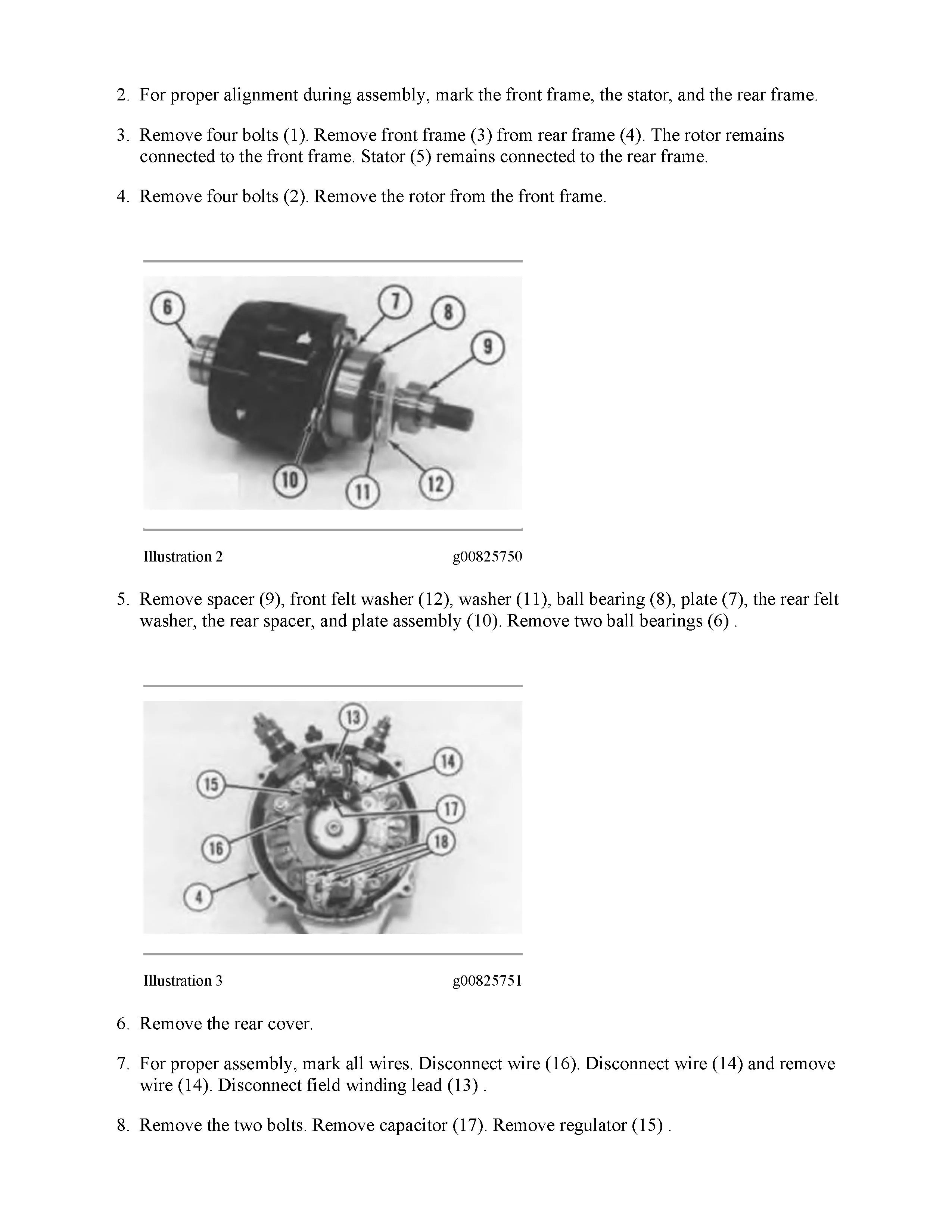 2. For proper alignment during assembly, mark the front frame, the stator, and the rear frame.

3. Remove four bolts (1). Remove front frame (3) from rear frame (4). The rotor remains connected to the front frame. Stator (5) remains connected to the rear frame.

4. Remove four bolts (2). Remove the rotor from the front frame.

6 7 8 9 10 11 12

Illustration 2 g00825750

5. Remove spacer (9), front felt washer (12), washer (11), ball bearing (8), plate (7), the rear felt washer, the rear spacer, and plate assembly (10). Remove two ball bearings (6) .

13 14 15 17 16 18 4

Illustration 3 g00825751

6. Remove the rear cover.

7. For proper assembly, mark all wires. Disconnect wire (16). Disconnect wire (14) and remove wire (14). Disconnect field winding lead (13) .

8. Remove the two bolts. Remove capacitor (17). Remove regulator (15) .