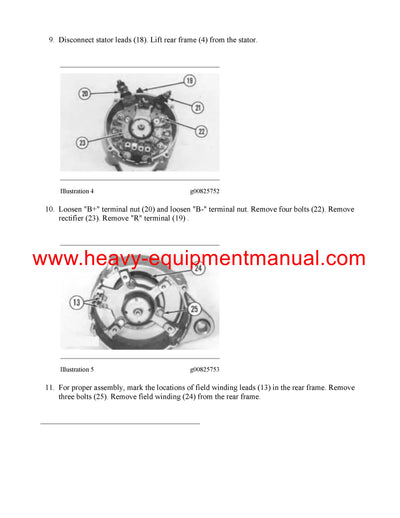 9. Disconnect stator leads (18). Lift rear frame (4) from the stator.

20
19
21
22
23

Illustration 4 g00825752

10. Loosen "B+" terminal nut (20) and loosen "B-" terminal nut. Remove four bolts (22). Remove rectifier (23). Remove "R" terminal (19) .

www.heavy-equipmentmanual.com

24
13
25

Illustration 5 g00825753

11. For proper assembly, mark the locations of field winding leads (13) in the rear frame. Remove three bolts (25). Remove field winding (24) from the rear frame.