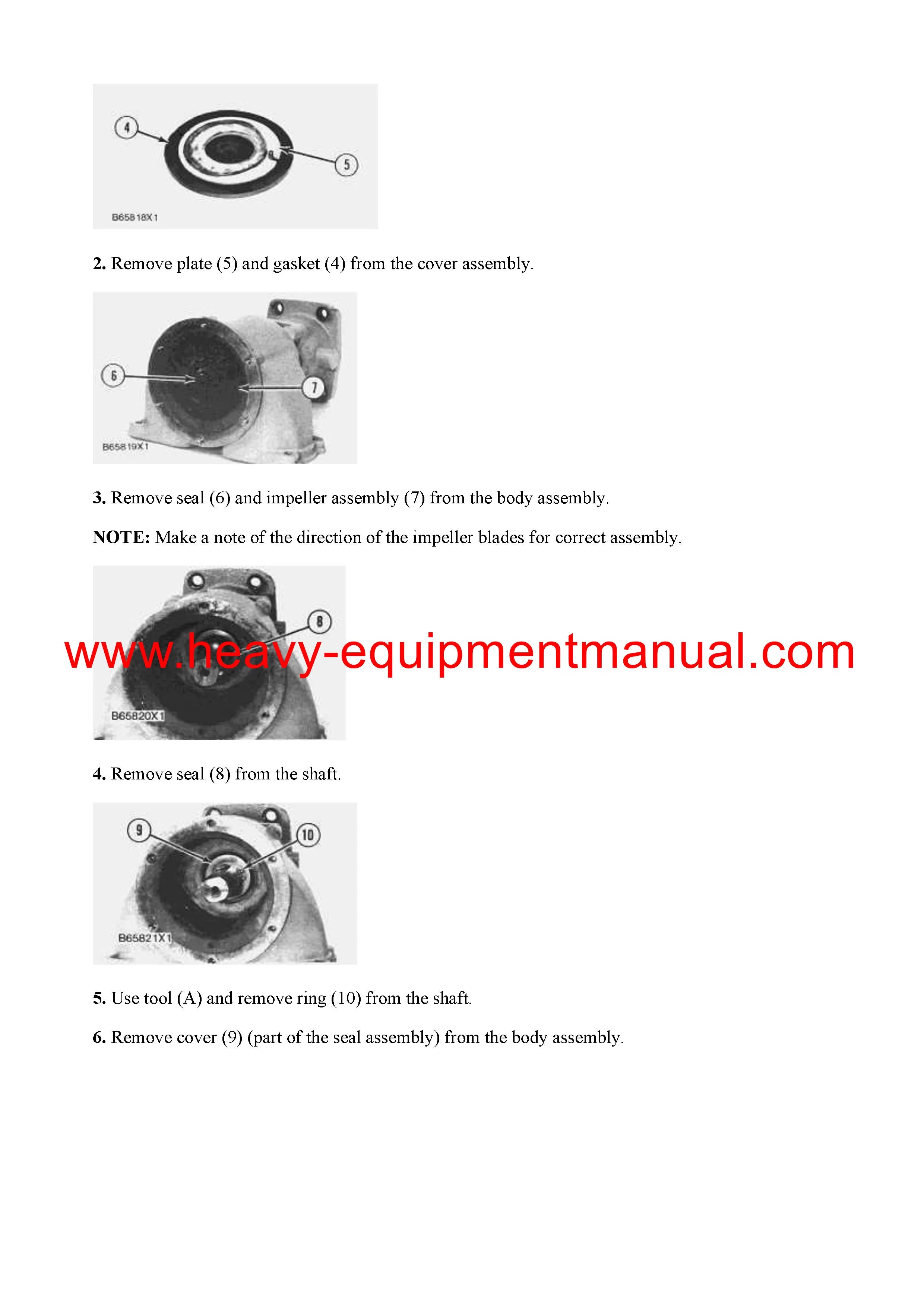 4
5
B65818X1

**2.** Remove plate (5) and gasket (4) from the cover assembly.

6
7
B65819X1

**3.** Remove seal (6) and impeller assembly (7) from the body assembly.

**NOTE:** Make a note of the direction of the impeller blades for correct assembly.

8
www.heavy-equipmentmanual.com
B65820X1

**4.** Remove seal (8) from the shaft.

9
10
B65821X1

**5.** Use tool (A) and remove ring (10) from the shaft.

**6.** Remove cover (9) (part of the seal assembly) from the body assembly.