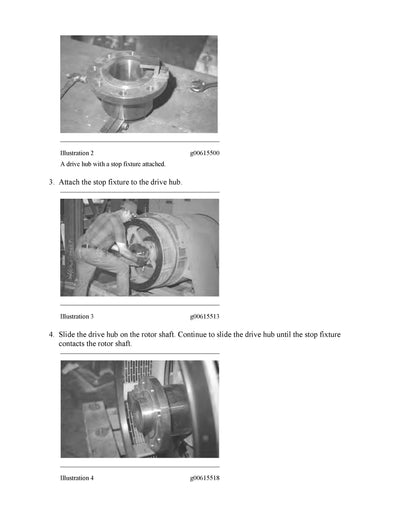 Illustration 2 g00615500

A drive hub with a stop fixture attached.

3. Attach the stop fixture to the drive hub.

Illustration 3 g00615513

4. Slide the drive hub on the rotor shaft. Continue to slide the drive hub until the stop fixture contacts the rotor shaft.

Illustration 4 g00615518