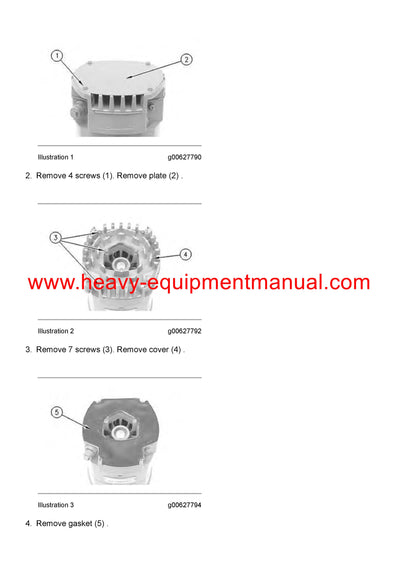 1

2

Illustration 1 g00627790

2. Remove 4 screws (1). Remove plate (2) .

3

4

www.heavy-equipmentmanual.com

Illustration 2 g00627792

3. Remove 7 screws (3). Remove cover (4) .

5

Illustration 3 g00627794

4. Remove gasket (5) .