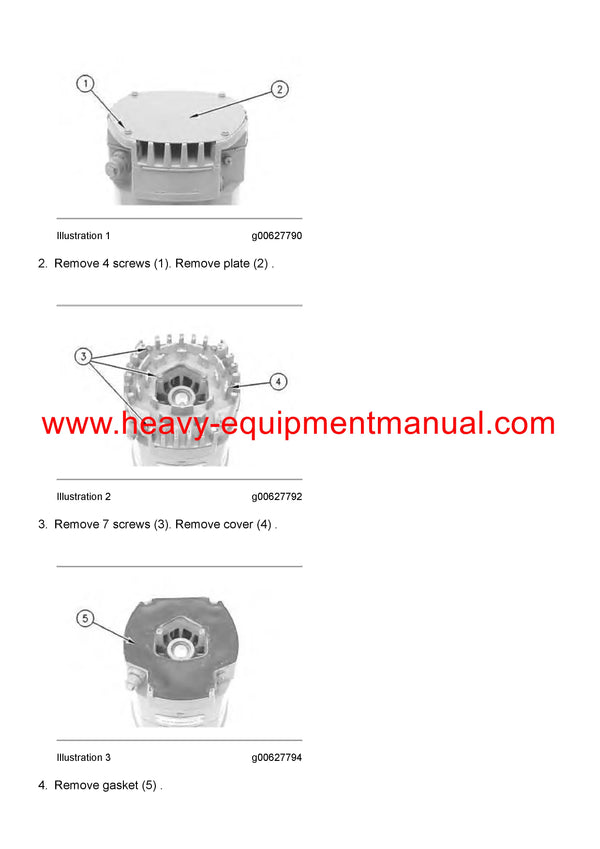 1

2

Illustration 1 g00627790

2. Remove 4 screws (1). Remove plate (2) .

3

4

www.heavy-equipmentmanual.com

Illustration 2 g00627792

3. Remove 7 screws (3). Remove cover (4) .

5

Illustration 3 g00627794

4. Remove gasket (5) .