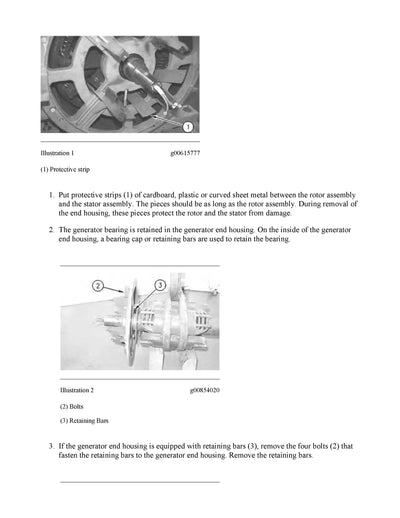 1

Illustration 1 g00615777

(1) Protective strip

1. Put protective strips (1) of cardboard, plastic or curved sheet metal between the rotor assembly and the stator assembly. The pieces should be as long as the rotor assembly. During removal of the end housing, these pieces protect the rotor and the stator from damage.

2. The generator bearing is retained in the generator end housing. On the inside of the generator end housing, a bearing cap or retaining bars are used to retain the bearing.

2

3

Illustration 2 g00854020

(2) Bolts

(3) Retaining Bars

3. If the generator end housing is equipped with retaining bars (3), remove the four bolts (2) that fasten the retaining bars to the generator end housing. Remove the retaining bars.