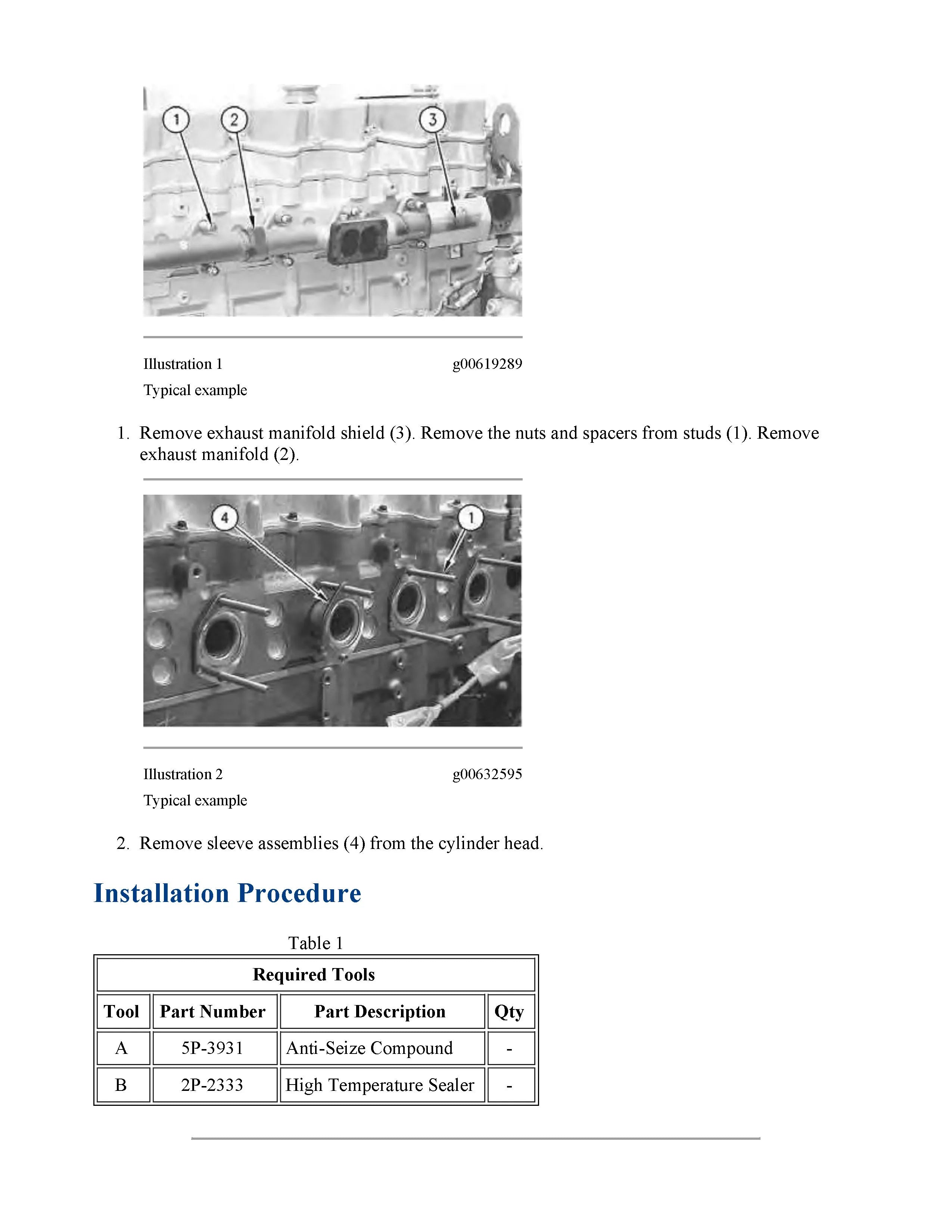 1

2

3

Illustration 1 g00619289

Typical example

1. Remove exhaust manifold shield (3). Remove the nuts and spacers from studs (1). Remove exhaust manifold (2).

4

1

Illustration 2 g00632595

Typical example

2. Remove sleeve assemblies (4) from the cylinder head.

Installation Procedure

Table 1

| Required Tools | | | |
|---|---|---|---|
| Tool | Part Number | Part Description | Qty |
| A | 5P-3931 | Anti-Seize Compound | - |
| B | 2P-2333 | High Temperature Sealer | - |