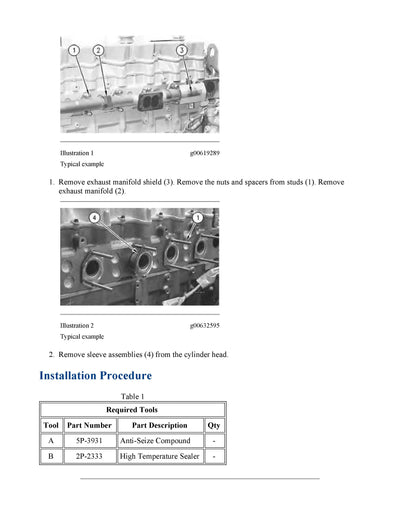 1

2

3

Illustration 1 g00619289

Typical example

1. Remove exhaust manifold shield (3). Remove the nuts and spacers from studs (1). Remove exhaust manifold (2).

4

1

Illustration 2 g00632595

Typical example

2. Remove sleeve assemblies (4) from the cylinder head.

Installation Procedure

Table 1

| Required Tools | | | |
|---|---|---|---|
| Tool | Part Number | Part Description | Qty |
| A | 5P-3931 | Anti-Seize Compound | - |
| B | 2P-2333 | High Temperature Sealer | - |