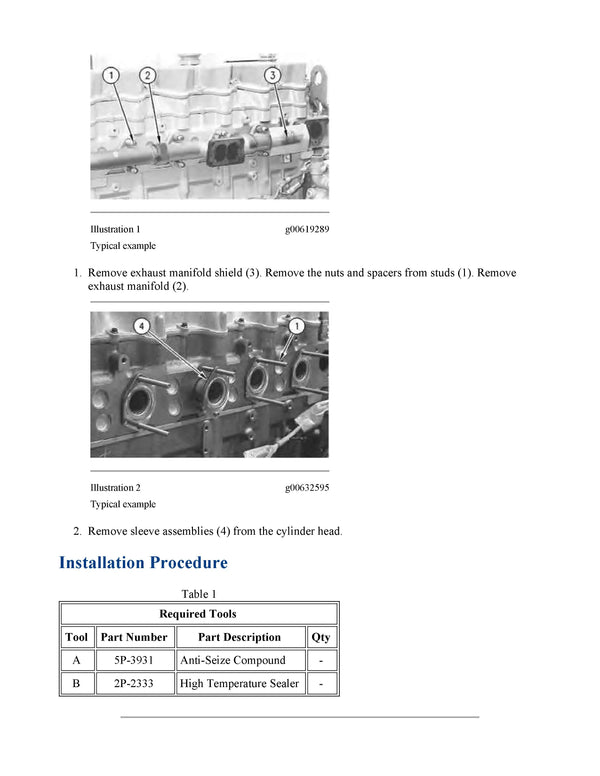 1

2

3

Illustration 1 g00619289

Typical example

1. Remove exhaust manifold shield (3). Remove the nuts and spacers from studs (1). Remove exhaust manifold (2).

4

1

Illustration 2 g00632595

Typical example

2. Remove sleeve assemblies (4) from the cylinder head.

Installation Procedure

Table 1

| Required Tools | | | |
|---|---|---|---|
| Tool | Part Number | Part Description | Qty |
| A | 5P-3931 | Anti-Seize Compound | - |
| B | 2P-2333 | High Temperature Sealer | - |